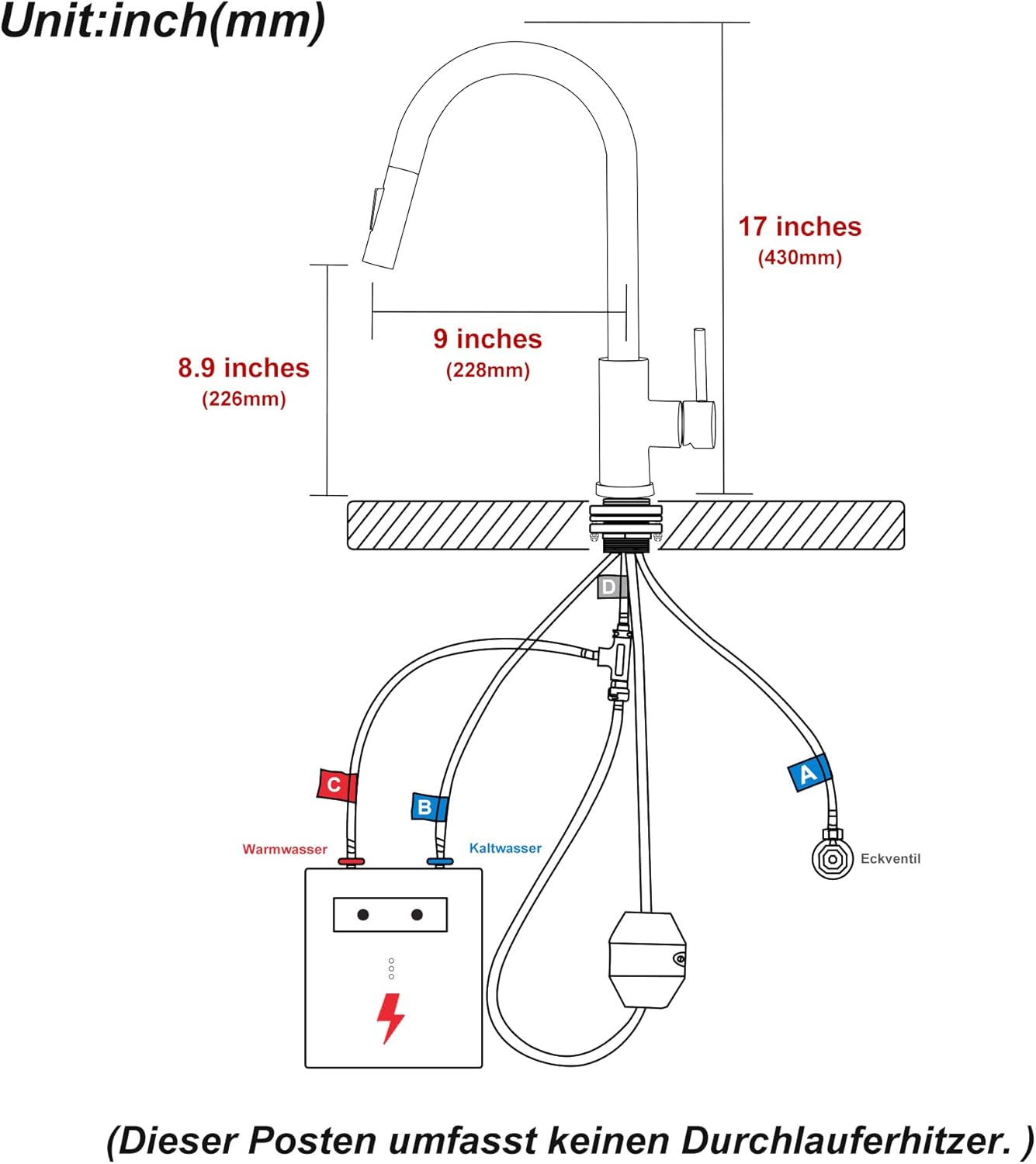 Unit:inch(mm)

17 inches
(430mm)

9 inches
(228mm)

8.9 inches
(226mm)

D

C

B

A

Warmwasser

Kaltwasser

Eckventil

(Dieser Posten umfasst keinen Durchlauferhitzer. )