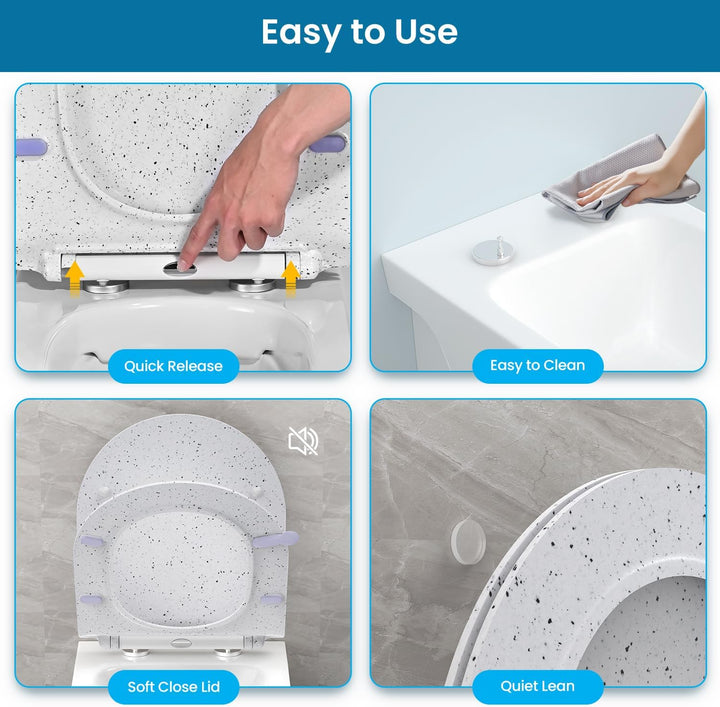 Easy to Use

Quick Release

Easy to Clean

Soft Close Lid

Quiet Lean