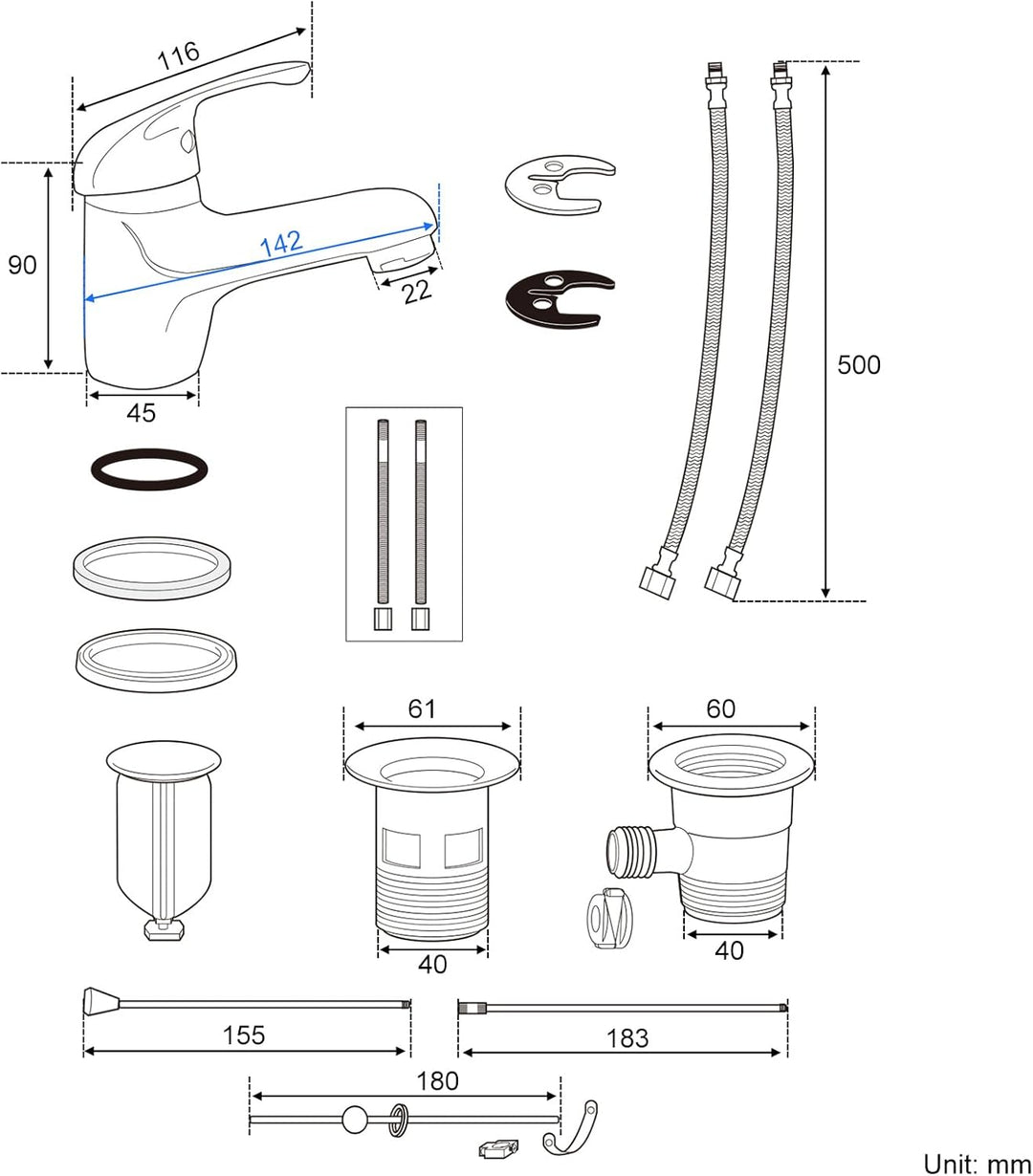 116

90

142

22

45

500

61

60

40

40

155

183

180

Unit: mm