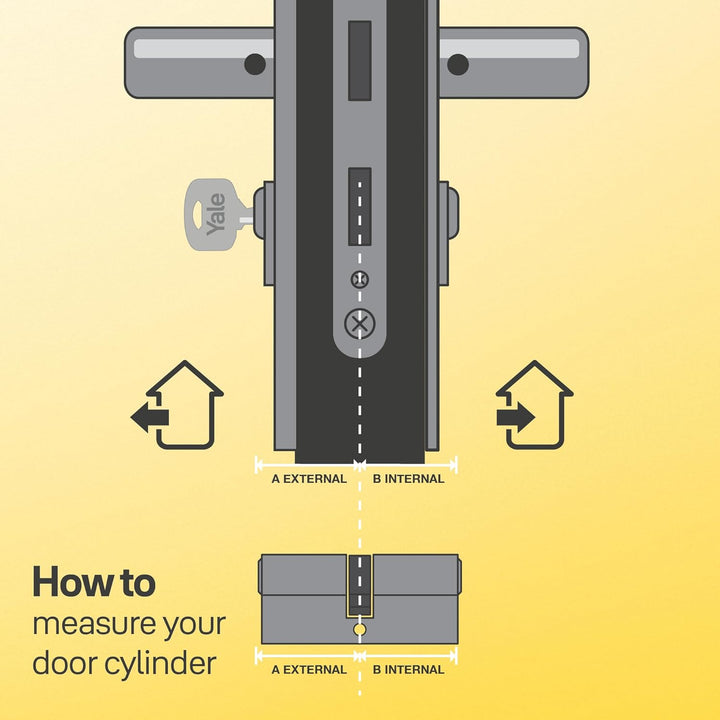 Yale

A EXTERNAL
B INTERNAL

How to
measure your door cylinder

A EXTERNAL
B INTERNAL