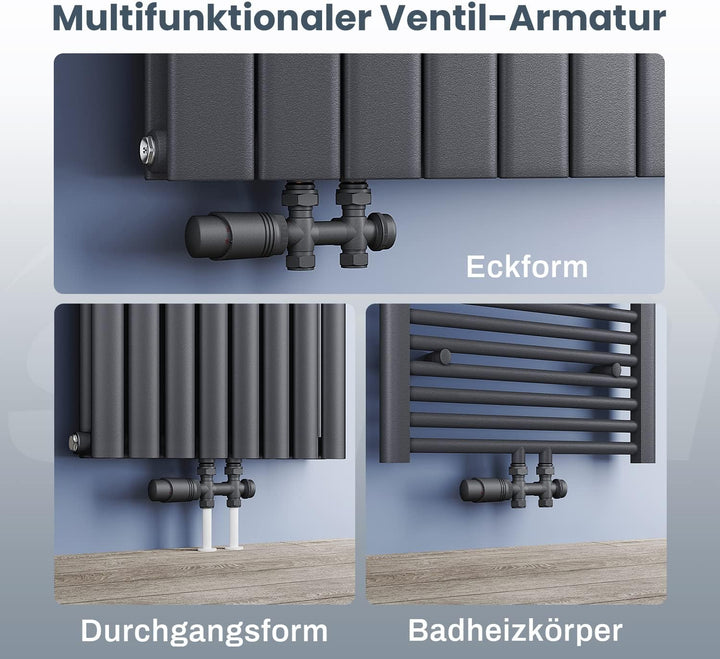 Multifunktionaler Ventil-Armatur

Eckform

Durchgangsform

Badheizkörper