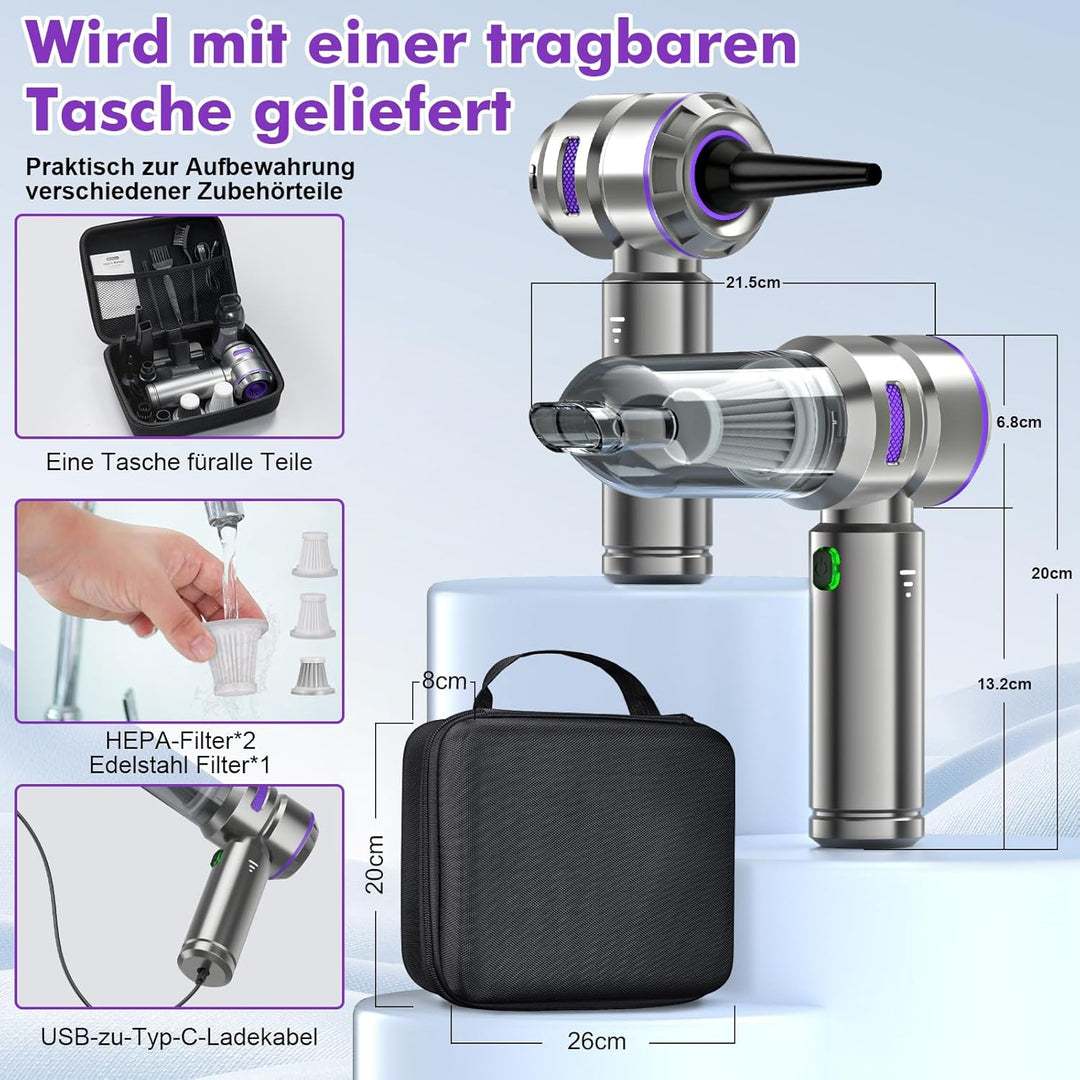 Wird mit einer tragbaren Tasche geliefert

Praktisch zur Aufbewahrung verschiedener Zubehörteile

Eine Tasche füralle Teile

HEPA-Filter*2
Edelstahl Filter*1

USB-zu-Typ-C-Ladekabel

21.5cm

6.8cm

20cm

13.2cm

8cm

20cm

26cm