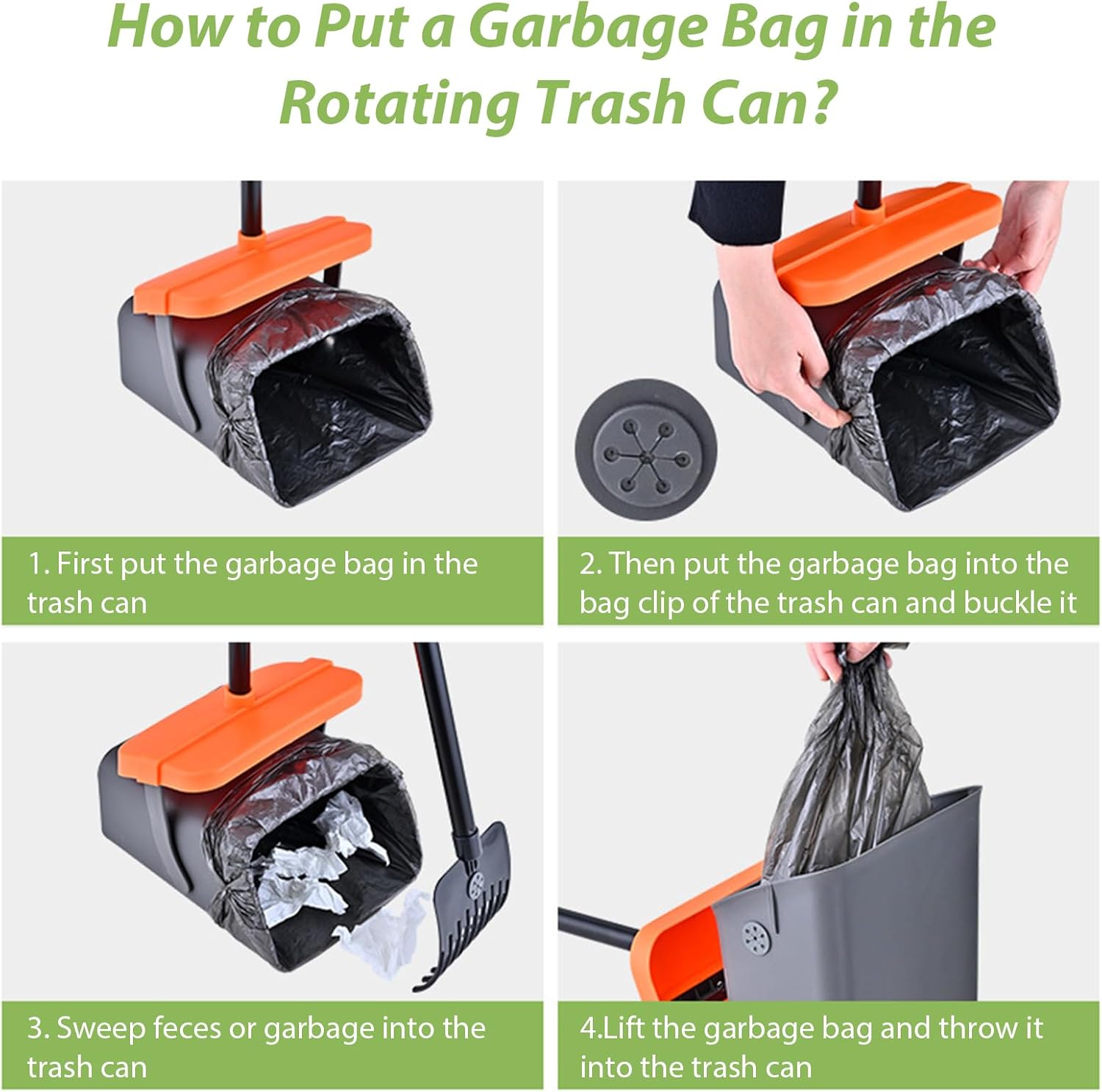 How to Put a Garbage Bag in the Rotating Trash Can?

1. First put the garbage bag in the trash can

2. Then put the garbage bag into the bag clip of the trash can and buckle it

3. Sweep feces or garbage into the trash can

4.Lift the garbage bag and throw it into the trash can