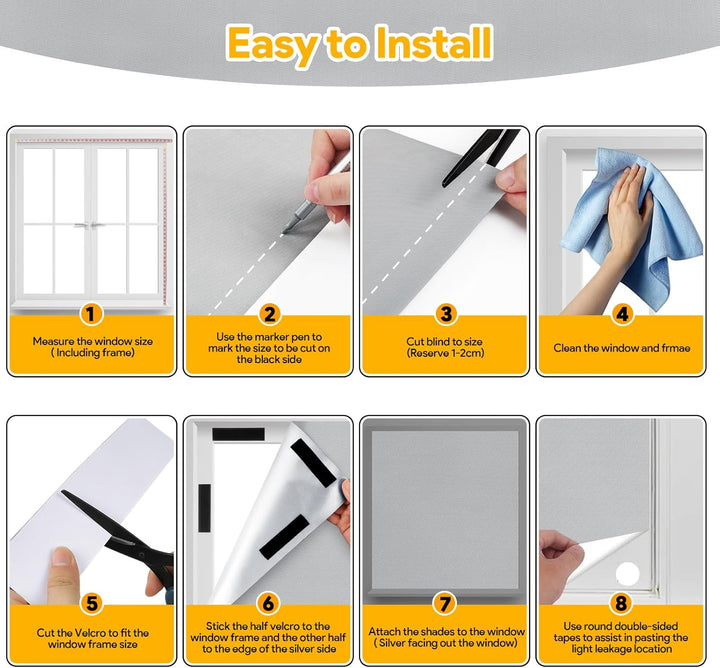 Easy to Install

1

Measure the window size ( Including frame)

2

Use the marker pen to mark the size to be cut on the black side

3

Cut blind to size (Reserve 1-2cm)

4

Clean the window and frmae

5

Cut the Velcro to fit the window frame size

6

Stick the half velcro to the window frame and the other half to the edge of the silver side

7

Attach the shades to the window ( Silver facing out the window)

8

Use round double-sided tapes to assist in pasting the light leakage location