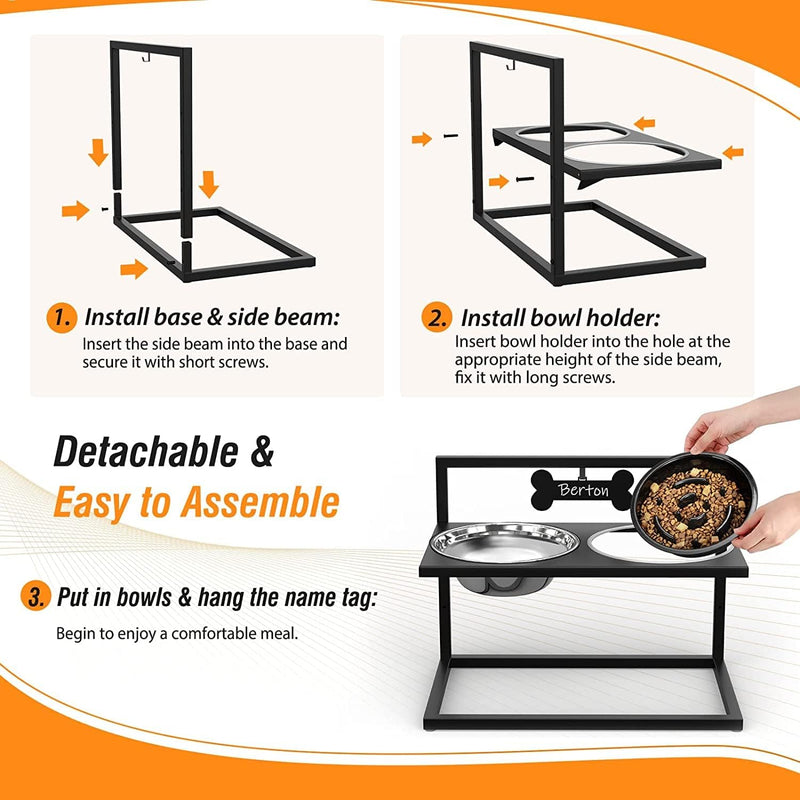 1. Install base & side beam:
Insert the side beam into the base and secure it with short screws.

2. Install bowl holder:
Insert bowl holder into the hole at the appropriate height of the side beam, fix it with long screws.

Detachable &
Easy to Assemble

Berton

3. Put in bowls & hang the name tag:
Begin to enjoy a comfortable meal.