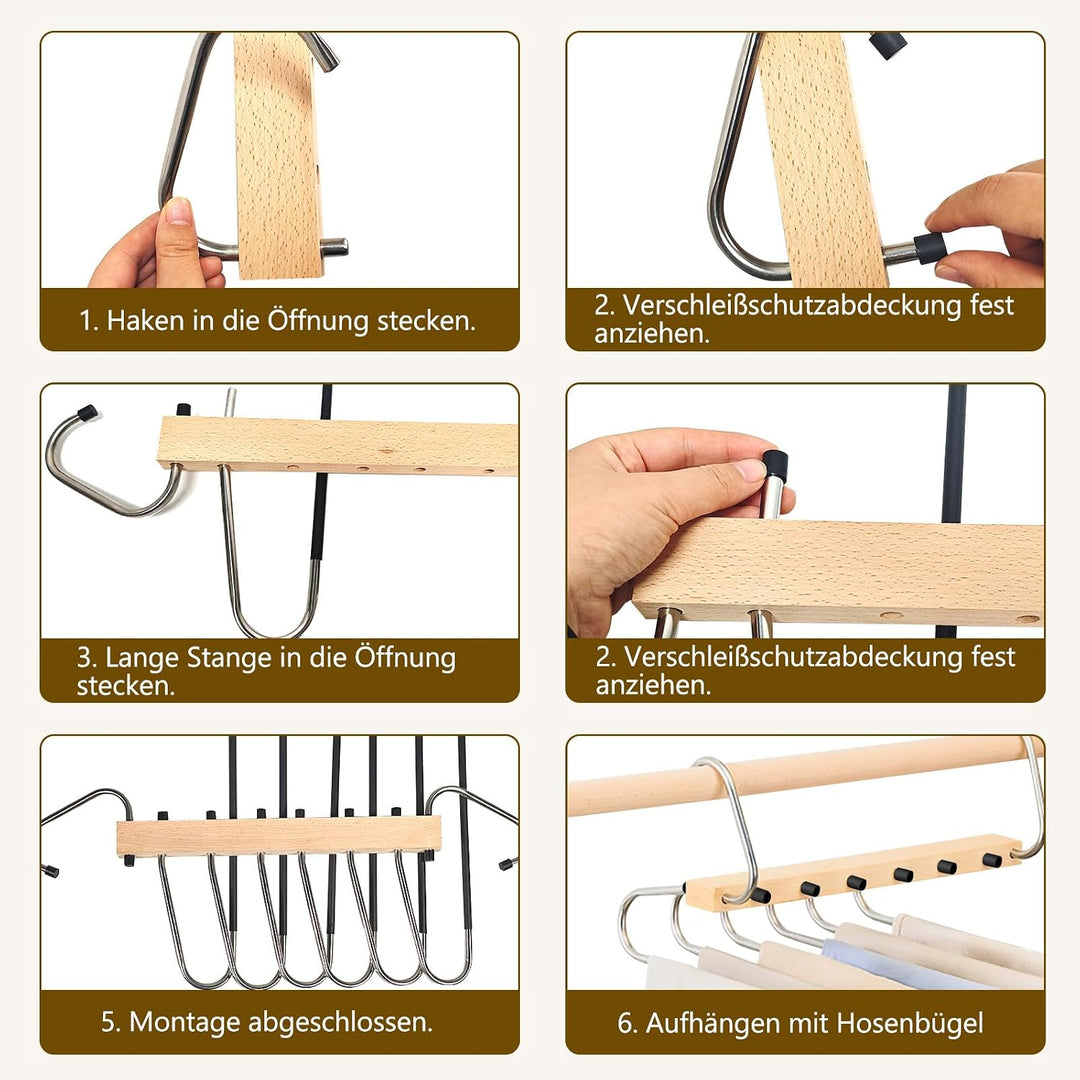 1. Haken in die Öffnung stecken.

2. Verschleißschutzabdeckung fest anziehen.

3. Lange Stange in die Öffnung stecken.

2. Verschleißschutzabdeckung fest anziehen.

5. Montage abgeschlossen.

6. Aufhängen mit Hosenbügel