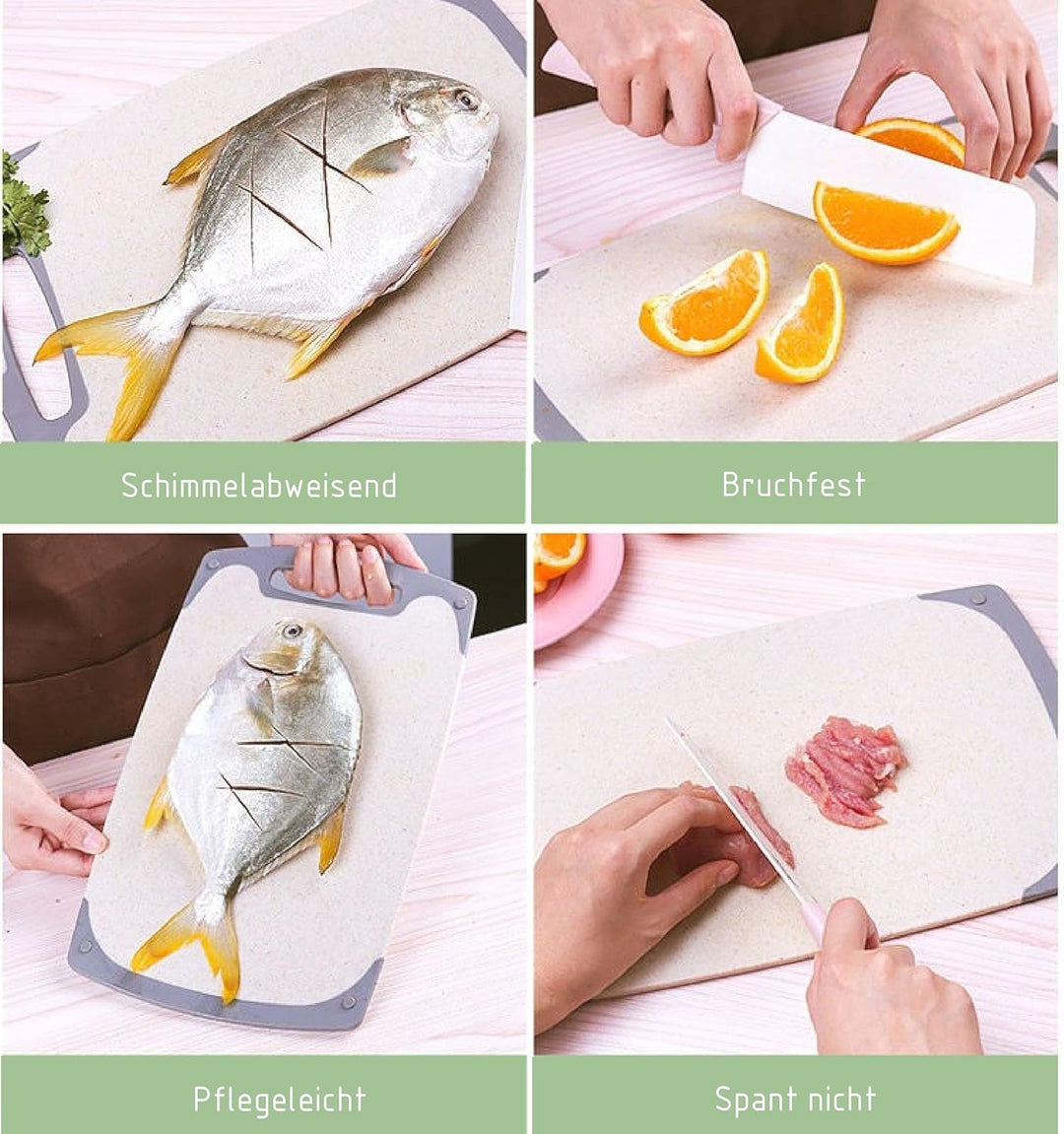 Schimmelabweisend

Bruchfest

Pflegeleicht

Spant nicht