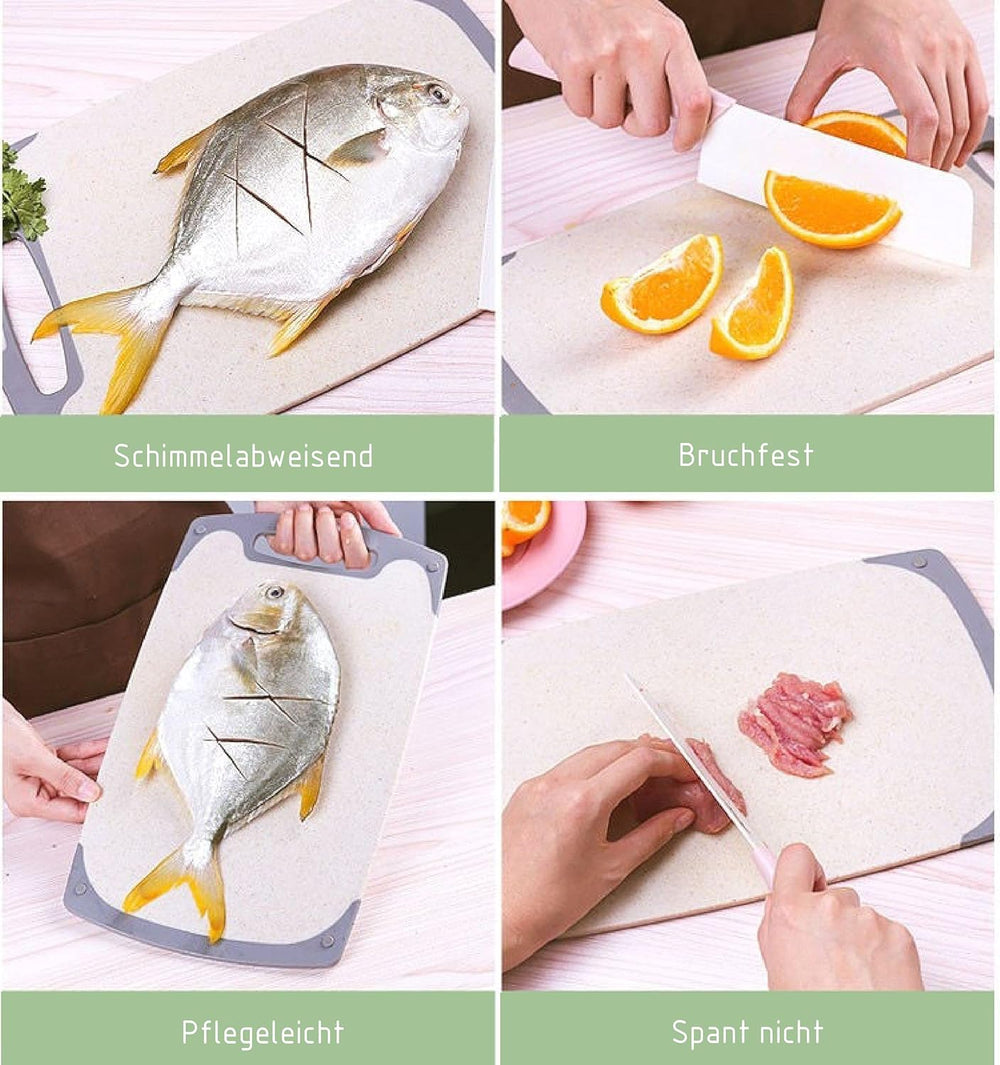 Schimmelabweisend

Bruchfest

Pflegeleicht

Spant nicht