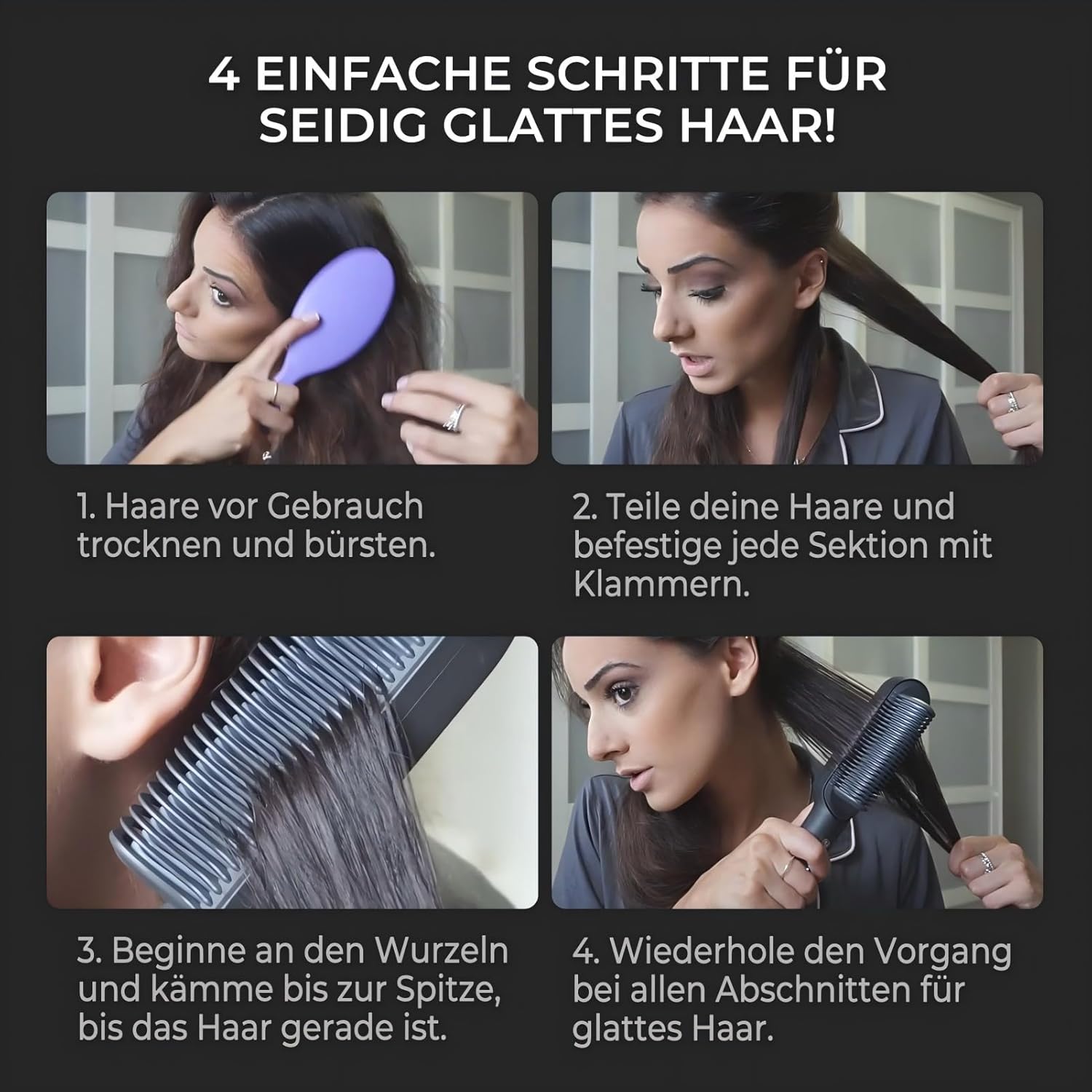 4 EINFACHE SCHRITTE FÜR SEIDIG GLATTES HAAR!

1. Haare vor Gebrauch trocknen und bürsten.

2. Teile deine Haare und befestige jede Sektion mit Klammern.

3. Beginne an den Wurzeln und kämme bis zur Spitze, bis das Haar gerade ist.

4. Wiederhole den Vorgang bei allen Abschnitten für glattes Haar.