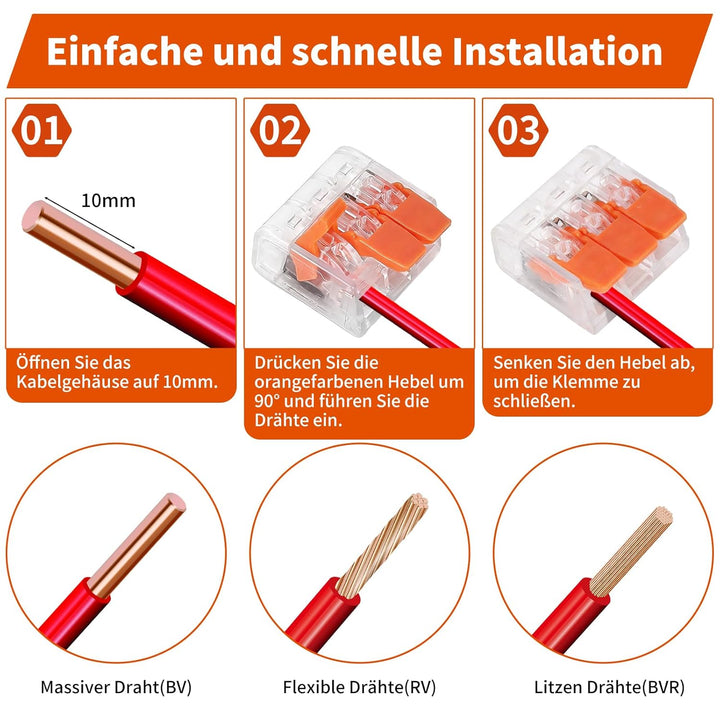 Einfache und schnelle Installation

01

10mm

Öffnen Sie das Kabelgehäuse auf 10mm.

02

Drücken Sie die orangefarbenen Hebel um 90° und führen Sie die Drähte ein.

03

Senken Sie den Hebel ab, um die Klemme zu schließen.

Massiver Draht(BV)

Flexible Drähte(RV)

Litzen Drähte(BVR)