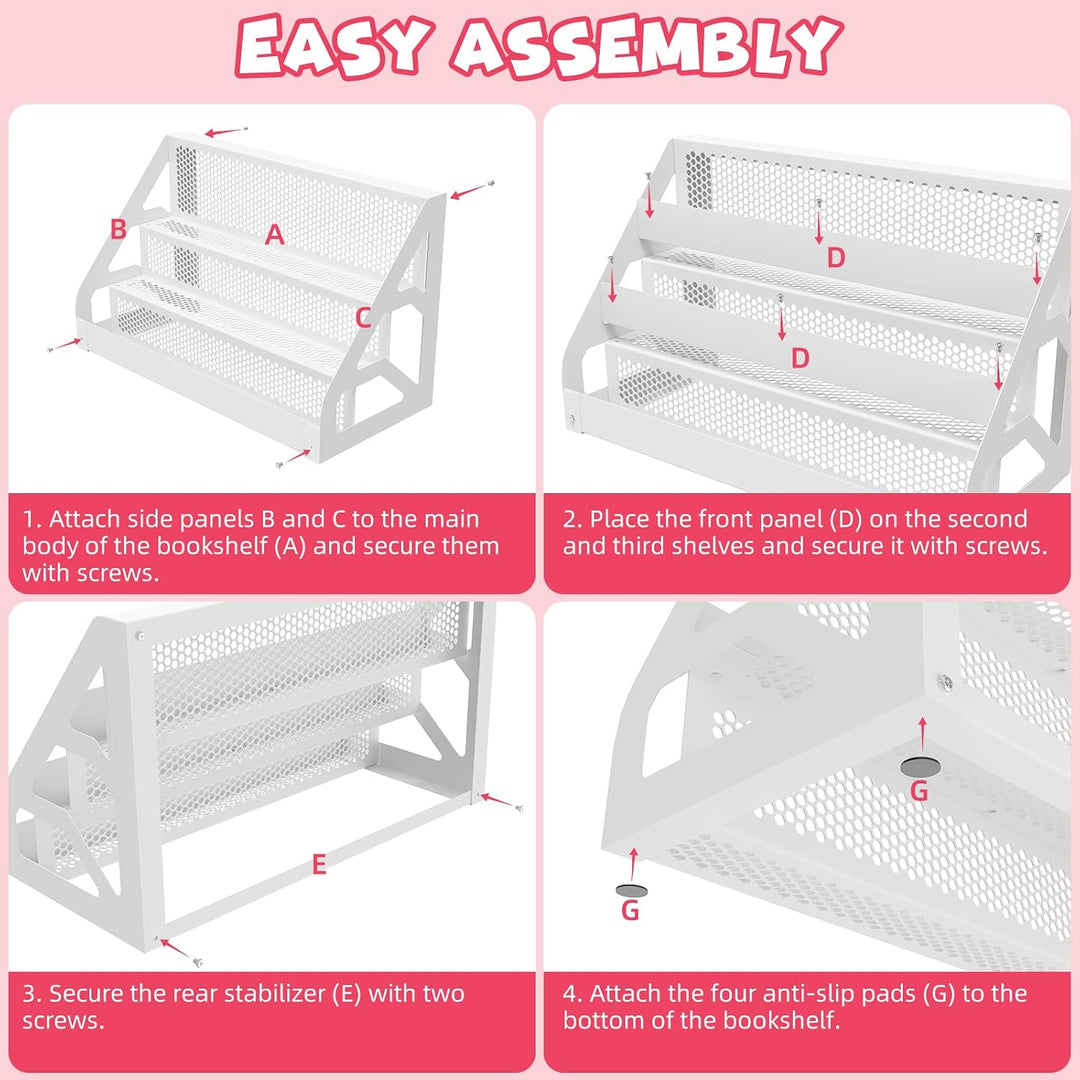 EASY ASSEMBLY

B

A

C

1. Attach side panels B and C to the main body of the bookshelf (A) and secure them with screws.

D

D

2. Place the front panel (D) on the second and third shelves and secure it with screws.

E

3. Secure the rear stabilizer (E) with two screws.

G

G

4. Attach the four anti-slip pads (G) to the bottom of the bookshelf.