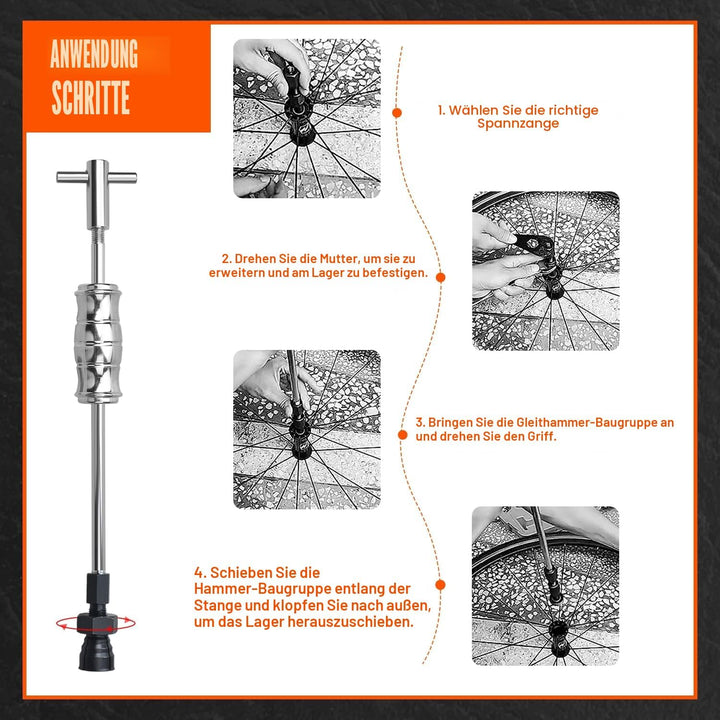 ANWENDUNG SCHRITTE

1. Wählen Sie die richtige Spannzange

2. Drehen Sie die Mutter, um sie zu erweitern und am Lager zu befestigen.

3. Bringen Sie die Gleithammer-Baugruppe an und drehen Sie den Griff.

4. Schieben Sie die Hammer-Baugruppe entlang der Stange und klopfen Sie nach außen, um das Lager herauszuschieben.