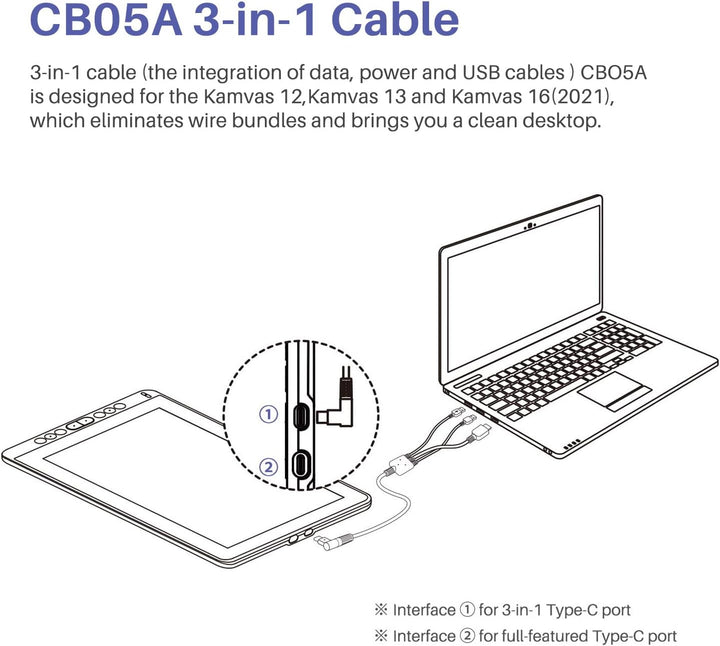 CB05A 3-in-1 Cable

3-in-1 cable (the integration of data, power and USB cables ) CBO5A is designed for the Kamvas 12,Kamvas 13 and Kamvas 16(2021), which eliminates wire bundles and brings you a clean desktop.

①

②

※ Interface ① for 3-in-1 Type-C port

※ Interface ② for full-featured Type-C port