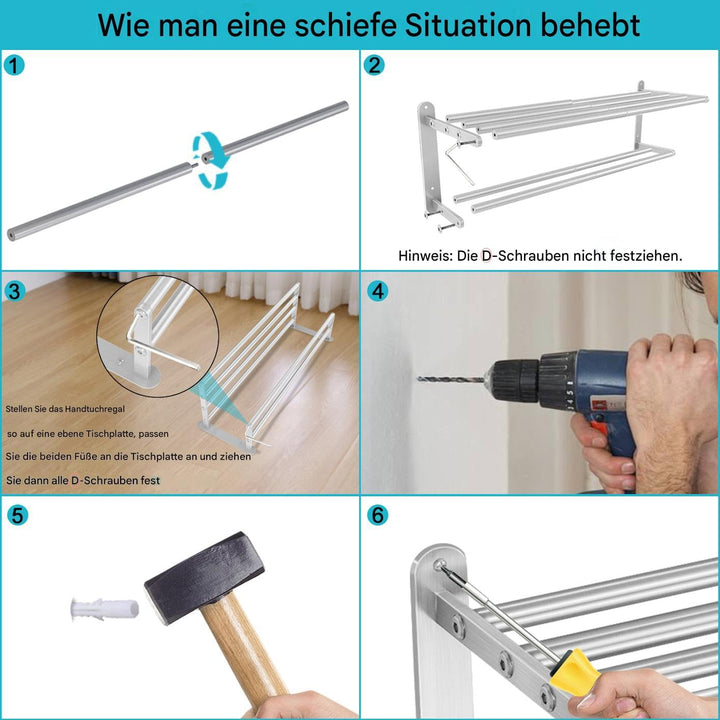 Wie man eine schiefe Situation behebt

1

2

Hinweis: Die D-Schrauben nicht festziehen.

3

Stellen Sie das Handtuchregal so auf eine ebene Tischplatte, passen Sie die beiden Füße an die Tischplatte an und ziehen Sie dann alle D-Schrauben fest

4

5

6