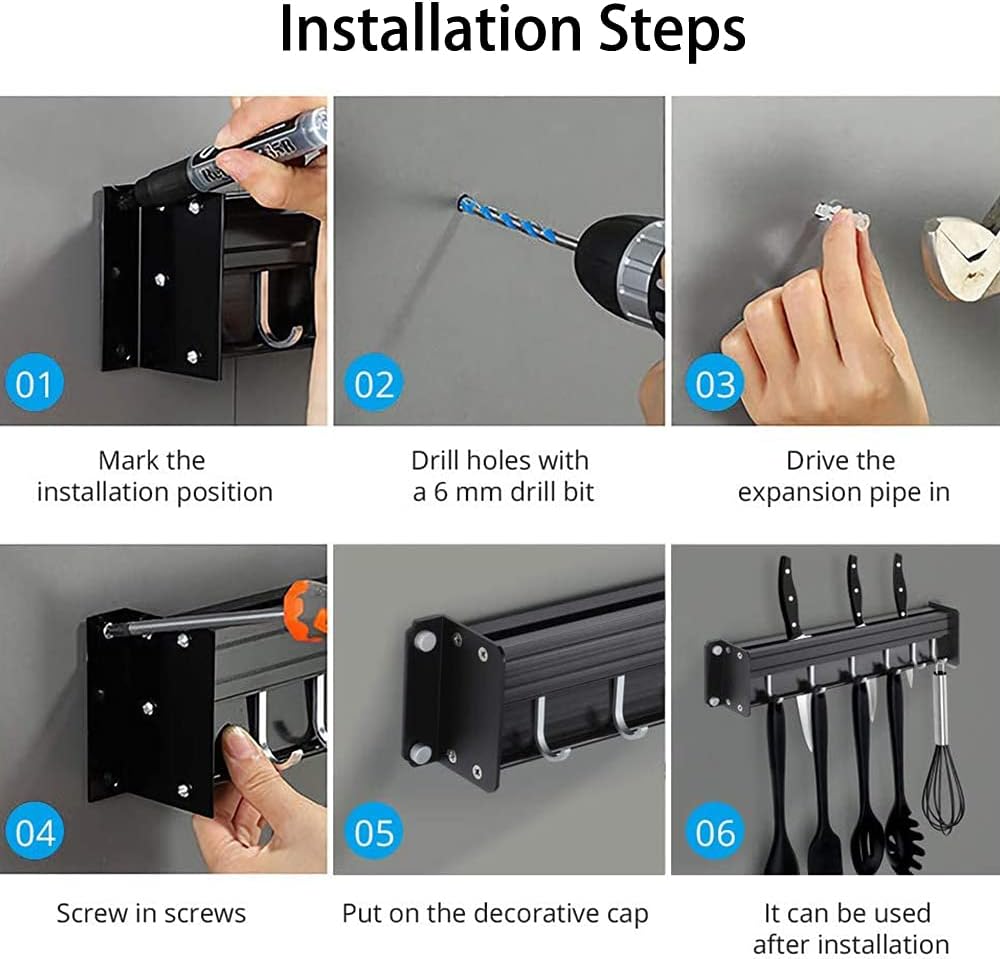 Installation Steps

01

Mark the installation position

02

Drill holes with a 6 mm drill bit

03

Drive the expansion pipe in

04

Screw in screws

05

Put on the decorative cap

06

It can be used after installation