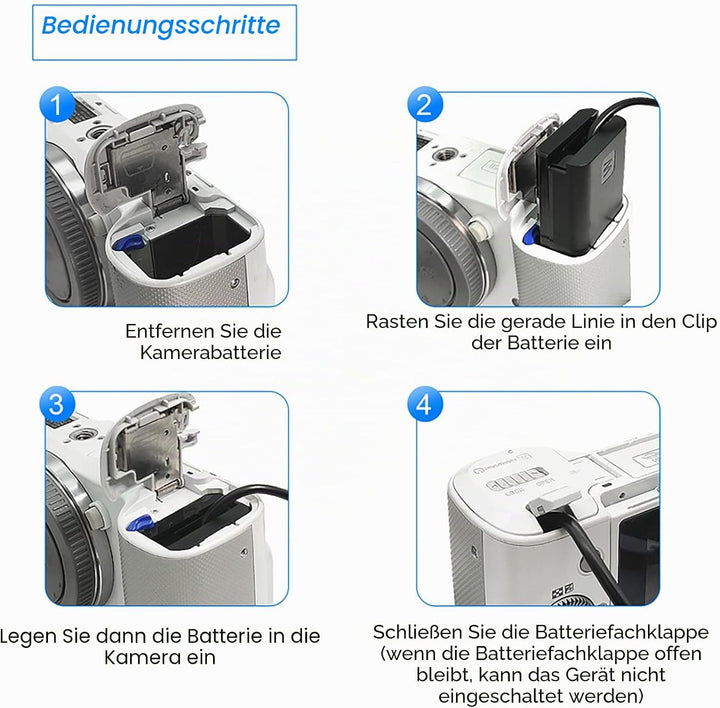 Bedienungsschritte

1

Entfernen Sie die Kamerabatterie

2

Rasten Sie die gerade Linie in den Clip der Batterie ein

3

Legen Sie dann die Batterie in die Kamera ein

4

LOCK OPEN

Schließen Sie die Batteriefachklappe (wenn die Batteriefachklappe offen bleibt, kann das Gerät nicht eingeschaltet werden)