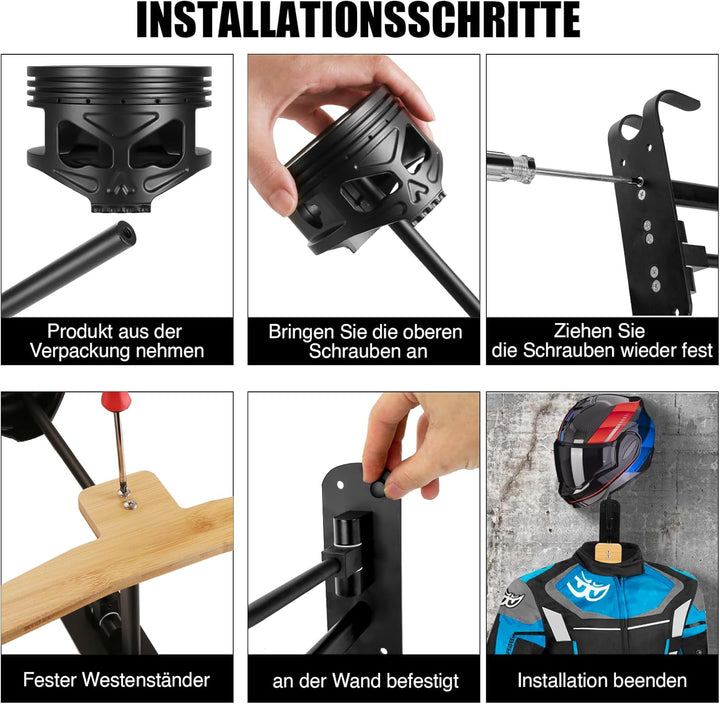 INSTALLATIONSSCHRITTE

Produkt aus der Verpackung nehmen

Bringen Sie die oberen Schrauben an

Ziehen Sie die Schrauben wieder fest

Fester Westenständer

an der Wand befestigt

Installation beenden