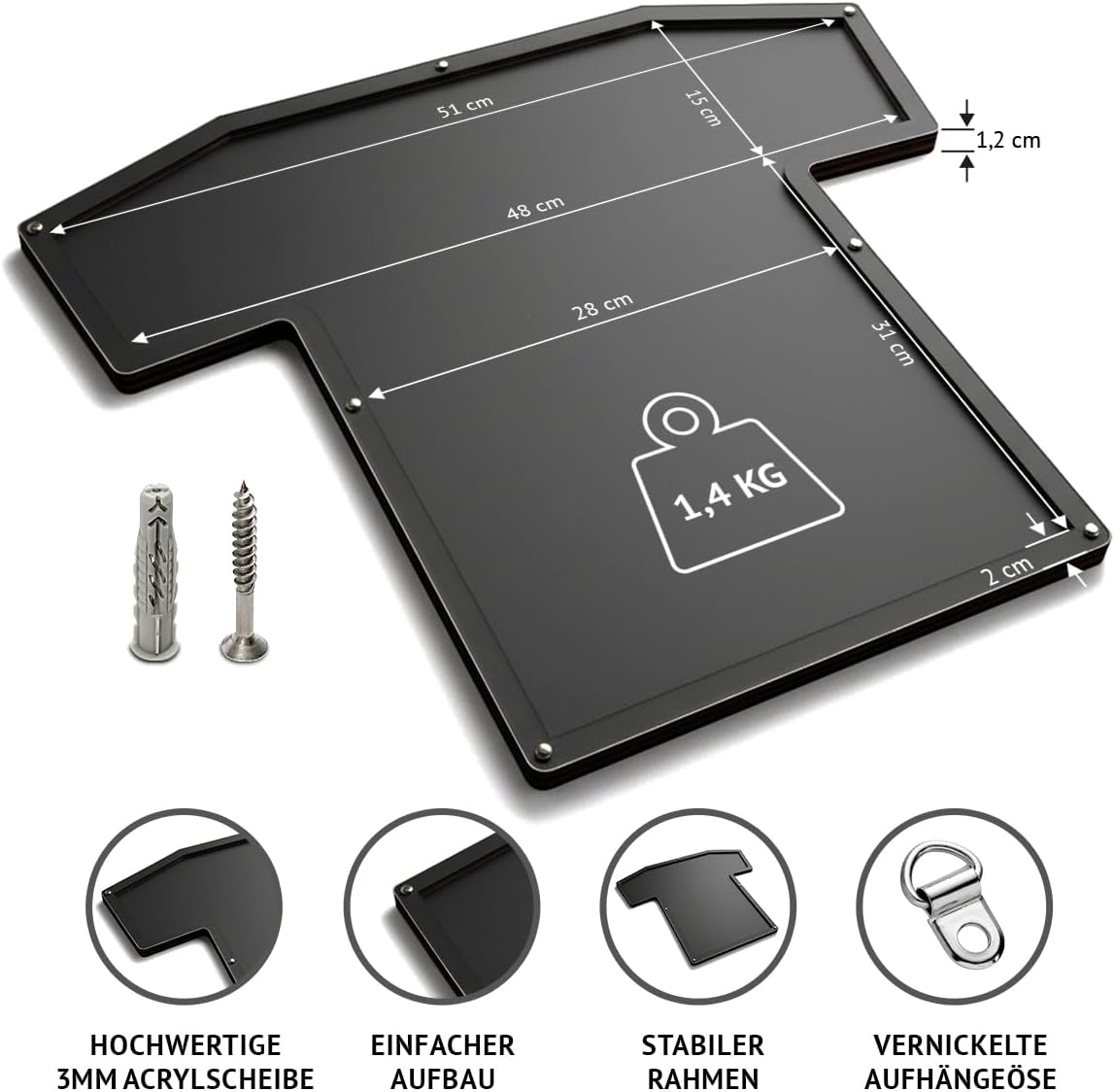 51 cm

15 cm

1,2 cm

48 cm

28 cm

31 cm

1,4 KG

2 cm

HOCHWERTIGE
3MM ACRYLSCHEIBE

EINFACHER
AUFBAU

STABILER
RAHMEN

VERNICKELTE
AUFHÄNGEÖSE