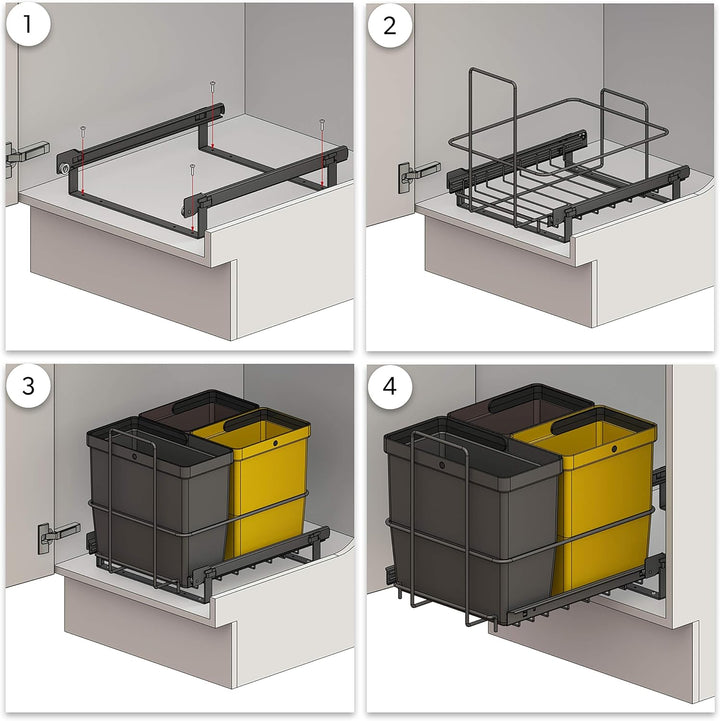 1

2

3

4