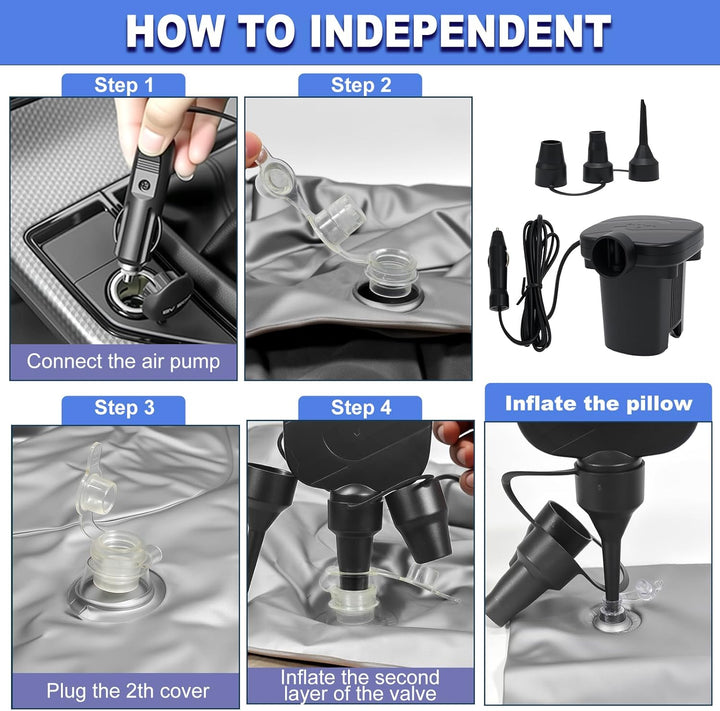 HOW TO INDEPENDENT

Step 1

Connect the air pump

Step 2

Step 3

Plug the 2th cover

Step 4

Inflate the second layer of the valve

Inflate the pillow