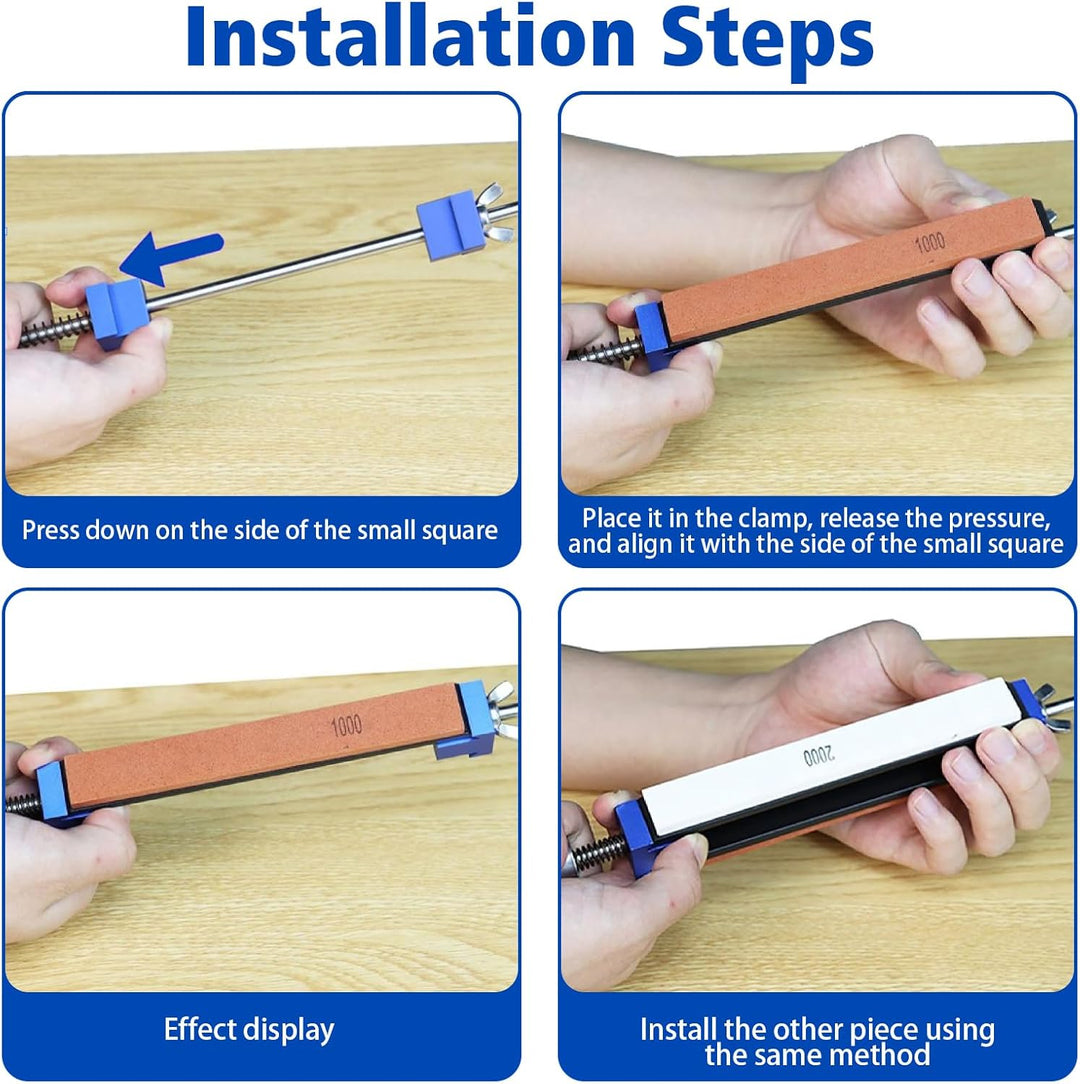 Installation Steps

1000

Press down on the side of the small square

Place it in the clamp, release the pressure, and align it with the side of the small square

1000

2000

Effect display

Install the other piece using the same method