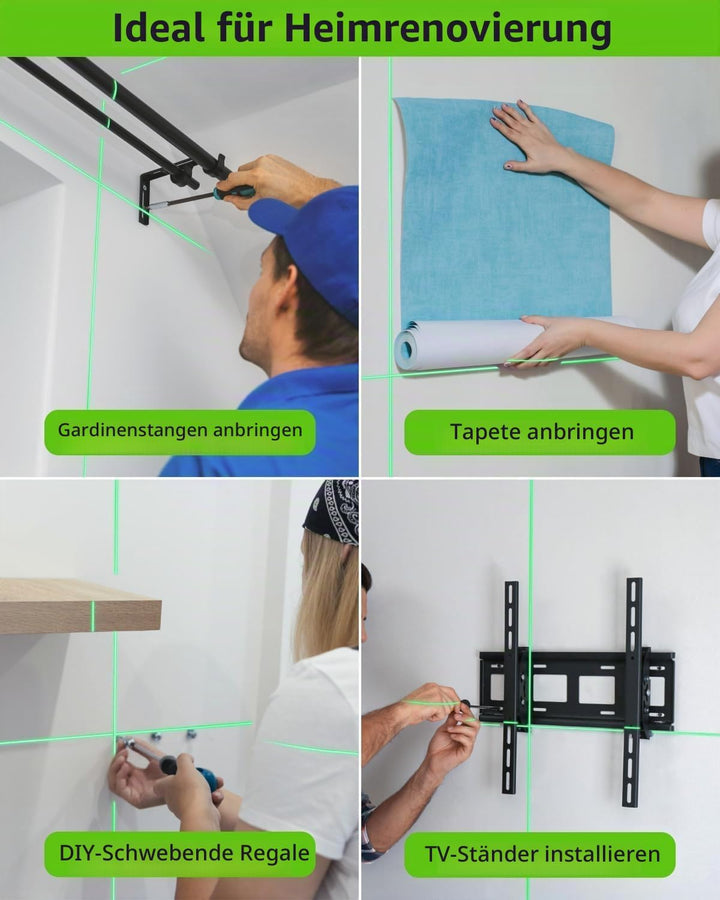 Ideal für Heimrenovierung

Gardinenstangen anbringen

Tapete anbringen

DIY-Schwebende Regale

TV-Ständer installieren