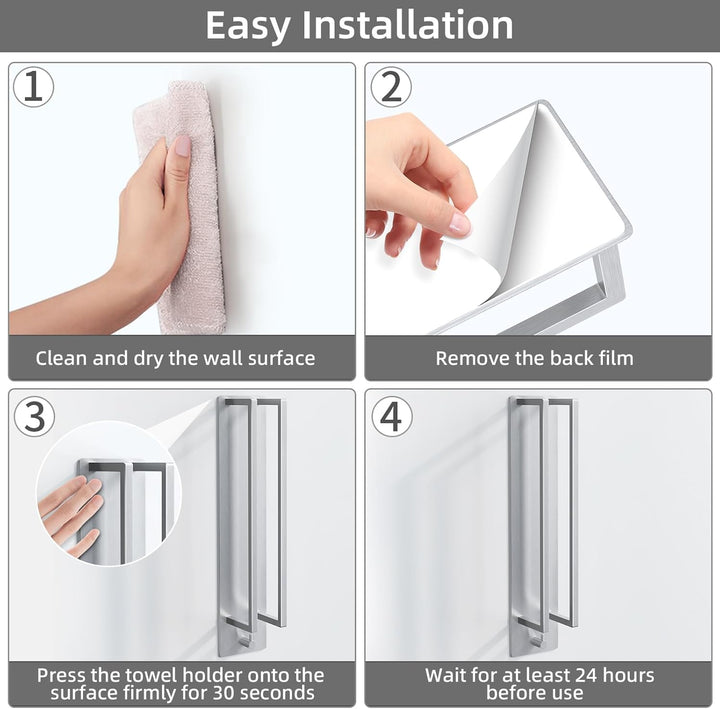 Easy Installation

1

Clean and dry the wall surface

2

Remove the back film

3

Press the towel holder onto the surface firmly for 30 seconds

4

Wait for at least 24 hours before use