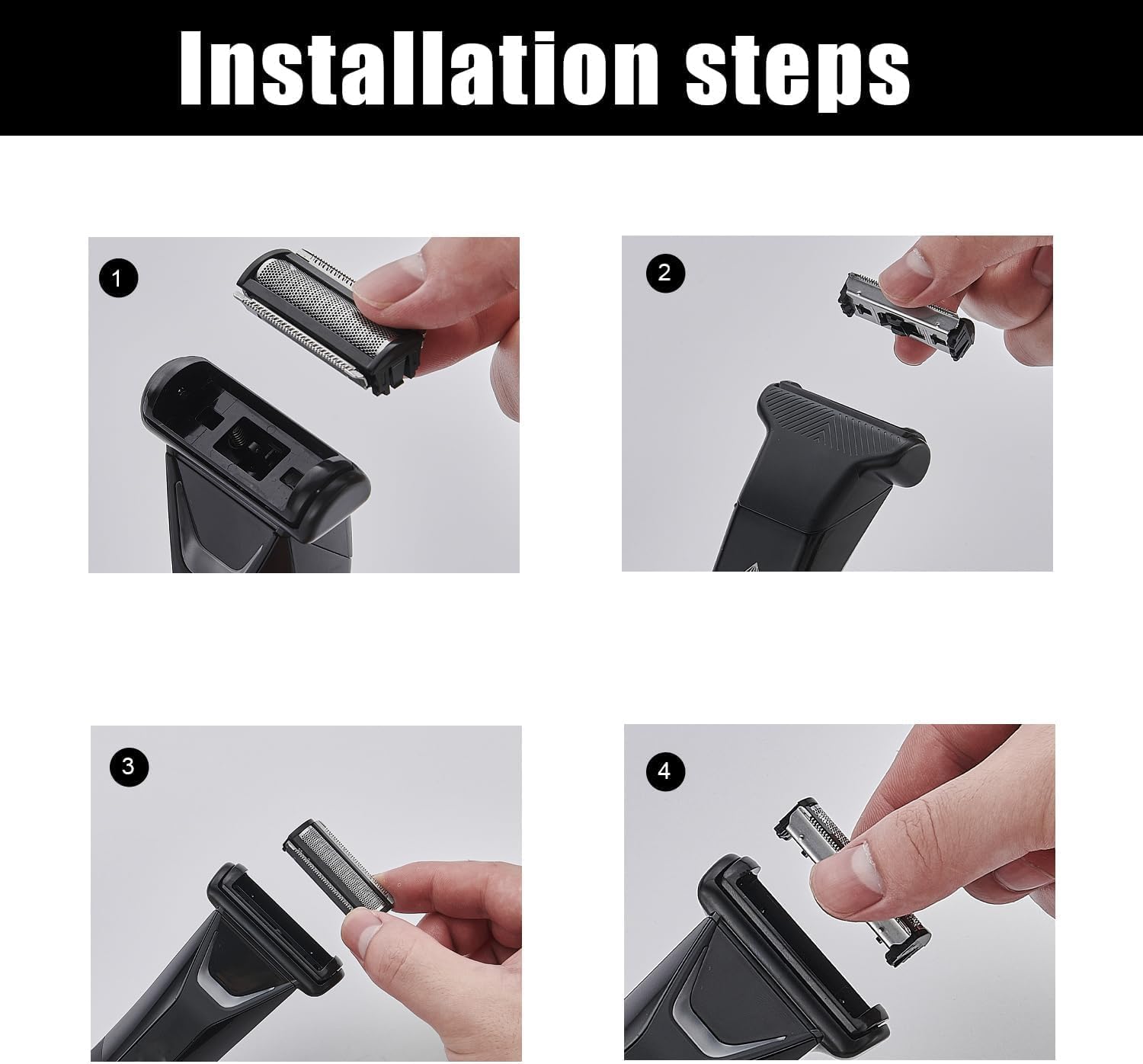 Installation steps

1

2

3

4