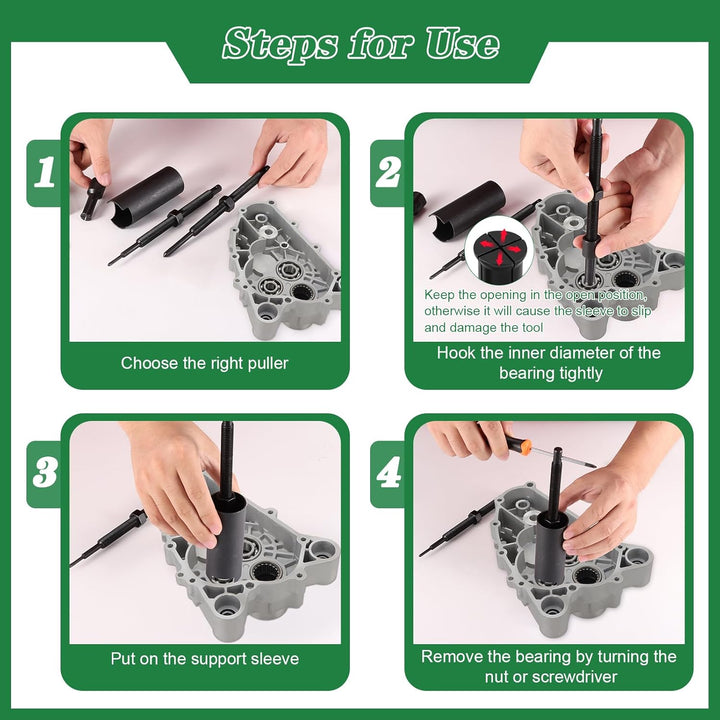 Steps for Use

1

Choose the right puller

2

Keep the opening in the open position, otherwise it will cause the sleeve to slip and damage the tool

Hook the inner diameter of the bearing tightly

3

Put on the support sleeve

4

Remove the bearing by turning the nut or screwdriver