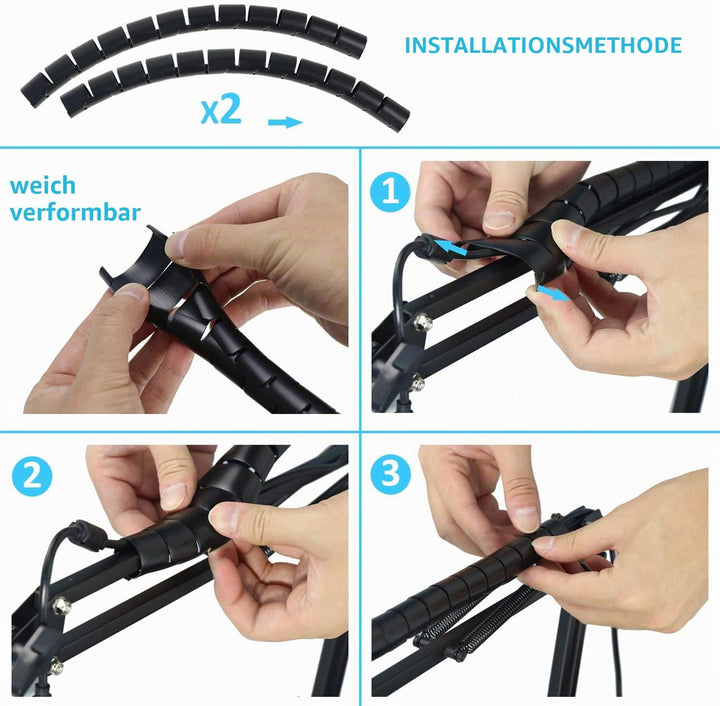 INSTALLATIONSMETHODE

x2

weich
verformbar

1

2

3