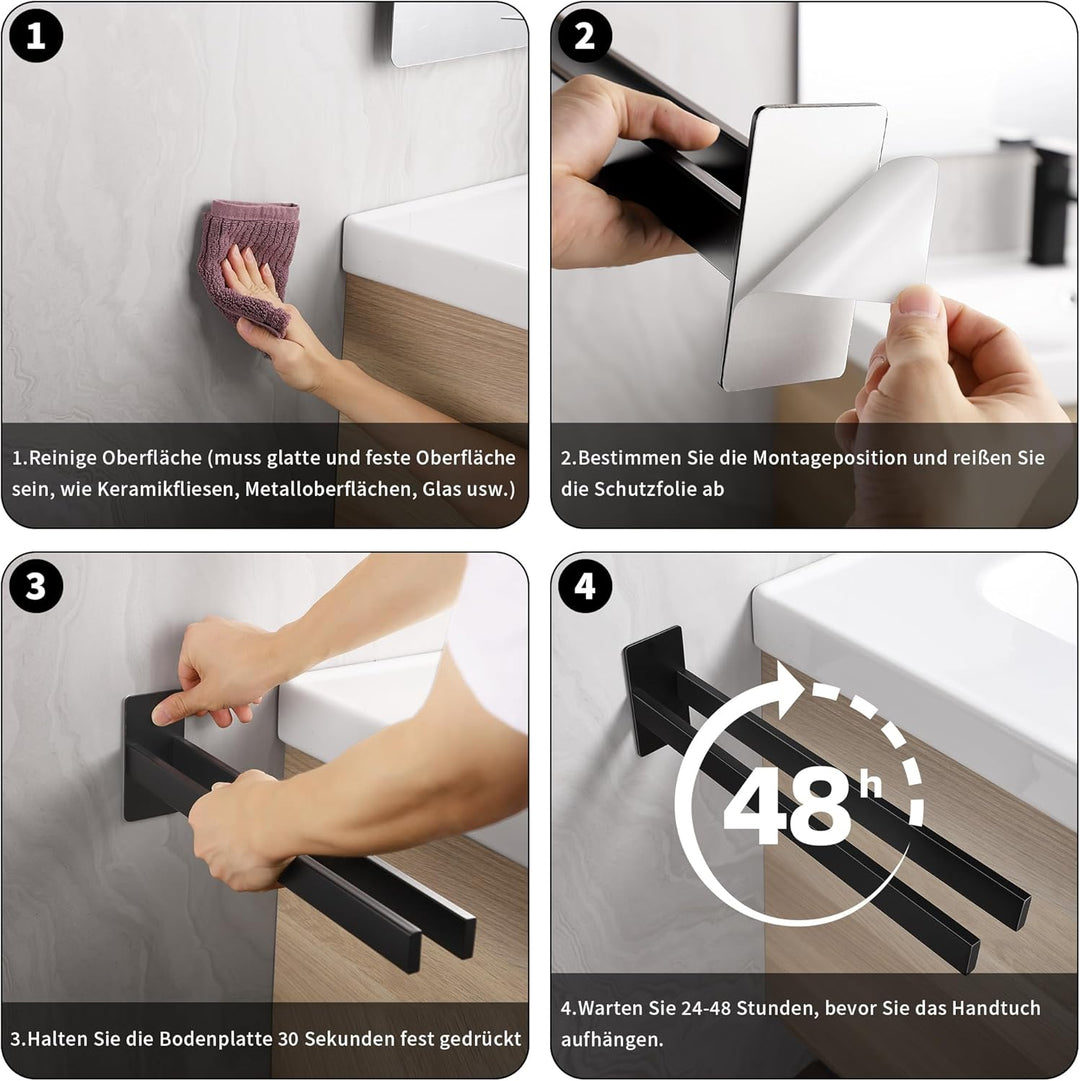 1

1.Reinige Oberfläche (muss glatte und feste Oberfläche sein, wie Keramikfliesen, Metalloberflächen, Glas usw.)

2

2.Bestimmen Sie die Montageposition und reißen Sie die Schutzfolie ab

3

3.Halten Sie die Bodenplatte 30 Sekunden fest gedrückt

4

48h

4.Warten Sie 24-48 Stunden, bevor Sie das Handtuch aufhängen.