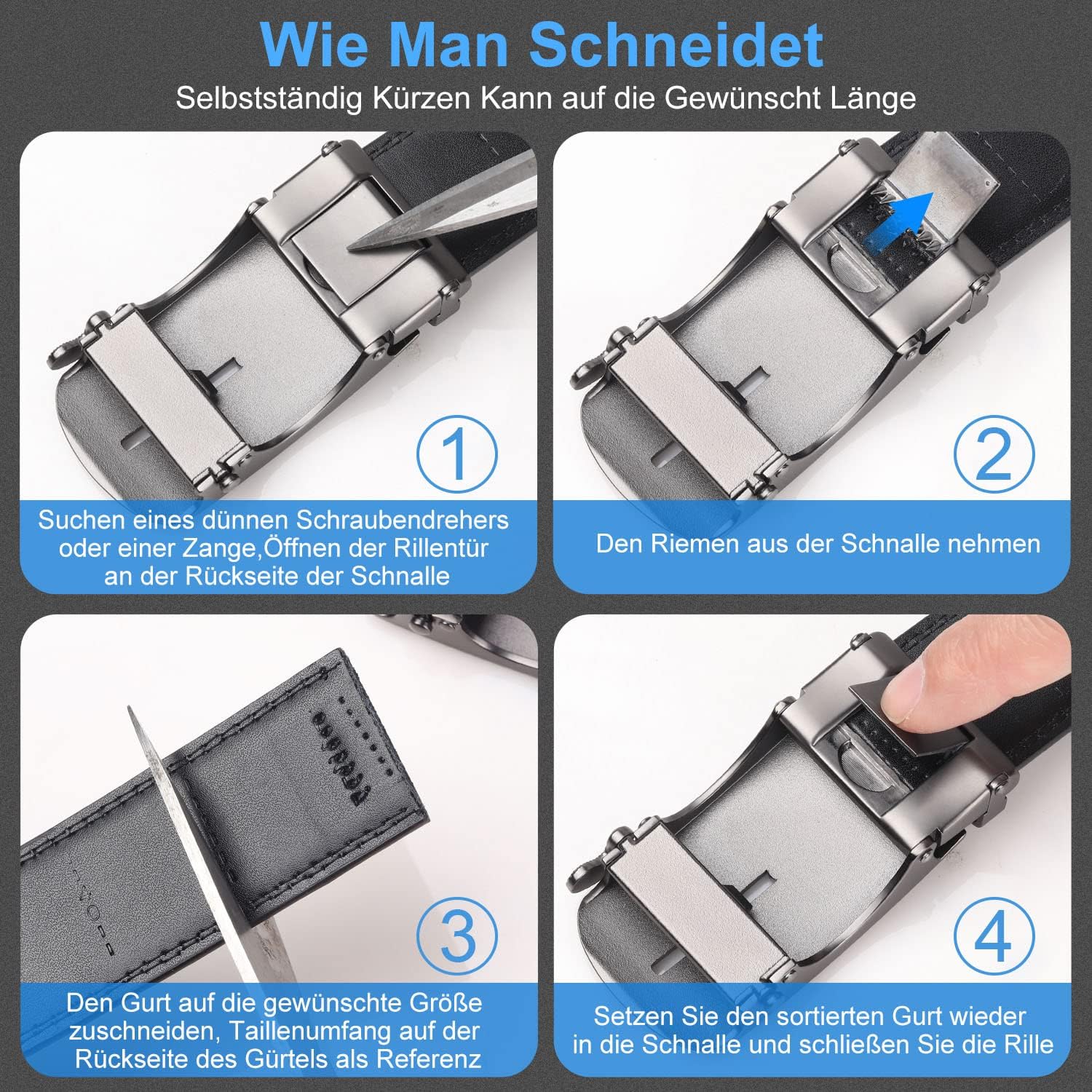 Wie Man Schneidet

Selbstständig Kürzen Kann auf die Gewünscht Länge

1

Suchen eines dünnen Schraubendrehers oder einer Zange,Öffnen der Rillentür an der Rückseite der Schnalle

2

Den Riemen aus der Schnalle nehmen

3

Den Gurt auf die gewünschte Größe zuschneiden, Taillenumfang auf der Rückseite des Gürtels als Referenz

4

Setzen Sie den sortierten Gurt wieder in die Schnalle und schließen Sie die Rille