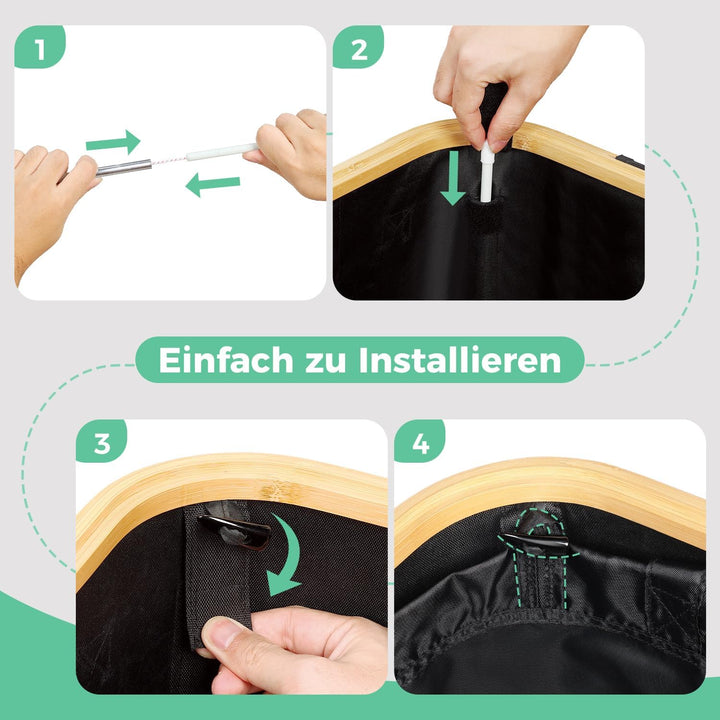 1

2

Einfach zu Installieren

3

4