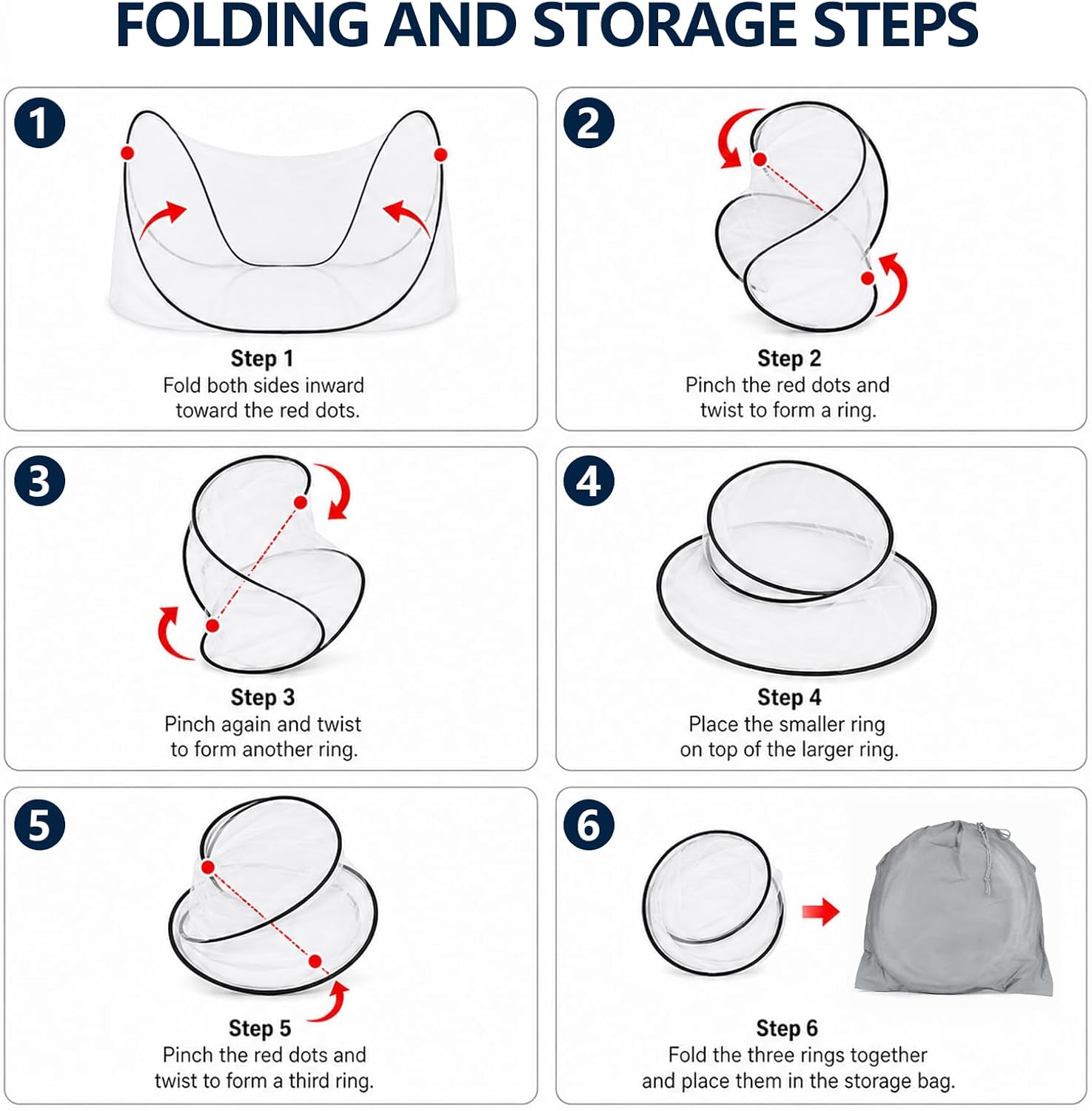 FOLDING AND STORAGE STEPS

1

Step 1
Fold both sides inward toward the red dots.

2

Step 2
Pinch the red dots and twist to form a ring.

3

Step 3
Pinch again and twist to form another ring.

4

Step 4
Place the smaller ring on top of the larger ring.

5

Step 5
Pinch the red dots and twist to form a third ring.

6

Step 6
Fold the three rings together and place them in the storage bag.