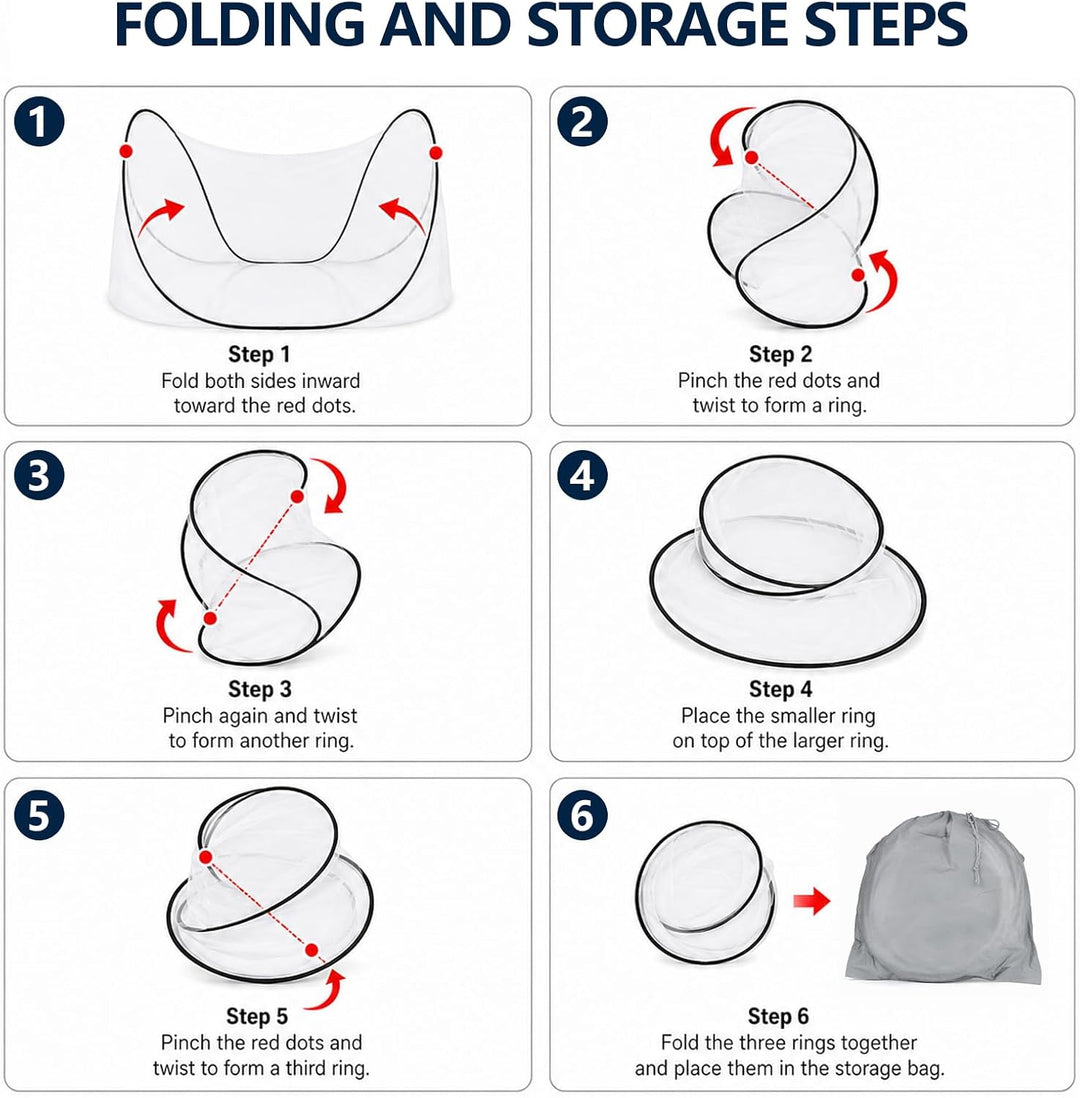 FOLDING AND STORAGE STEPS

1

Step 1
Fold both sides inward toward the red dots.

2

Step 2
Pinch the red dots and twist to form a ring.

3

Step 3
Pinch again and twist to form another ring.

4

Step 4
Place the smaller ring on top of the larger ring.

5

Step 5
Pinch the red dots and twist to form a third ring.

6

Step 6
Fold the three rings together and place them in the storage bag.