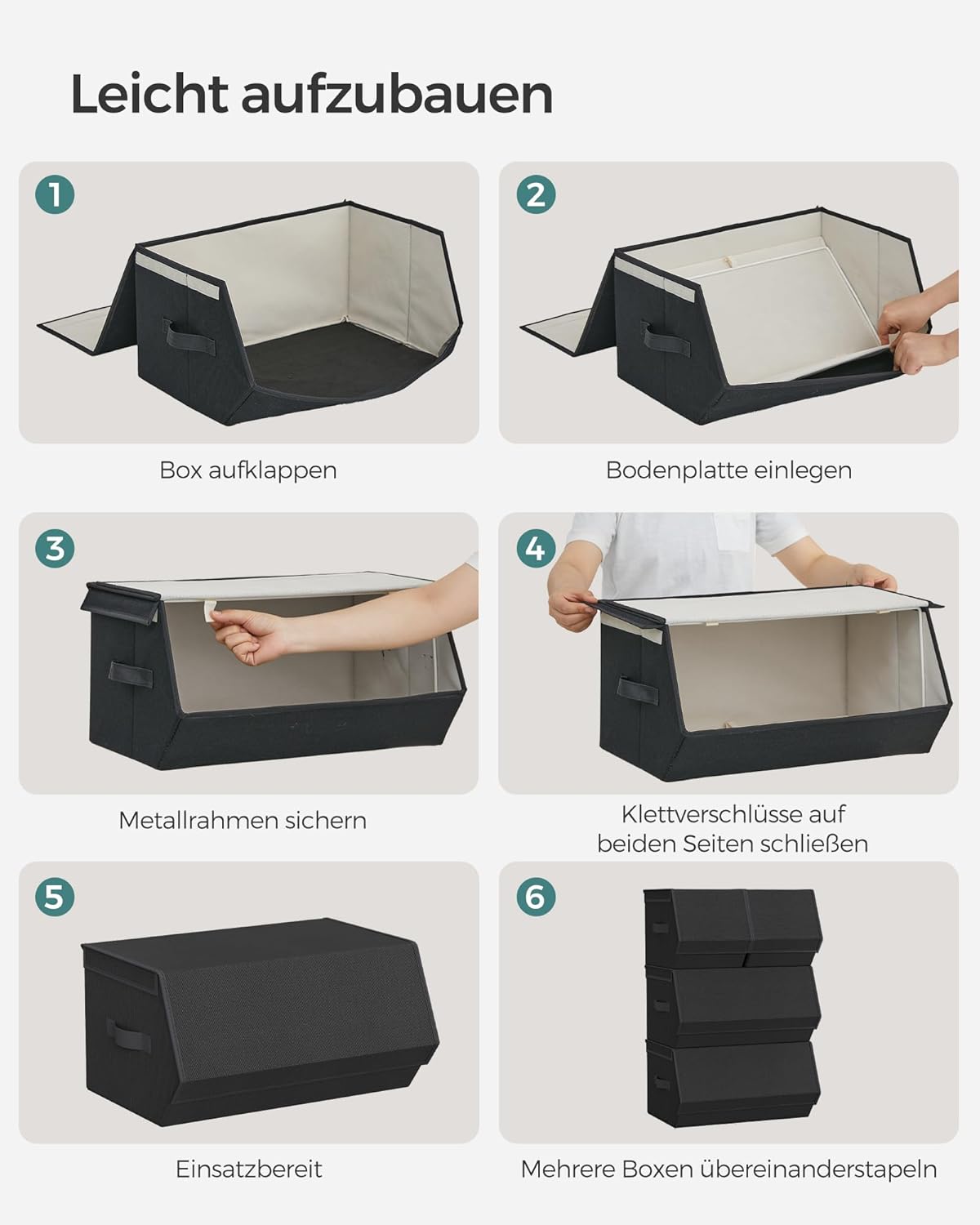 Leicht aufzubauen

1

Box aufklappen

2

Bodenplatte einlegen

3

Metallrahmen sichern

4

Klettverschlüsse auf beiden Seiten schließen

5

Einsatzbereit

6

Mehrere Boxen übereinanderstapeln