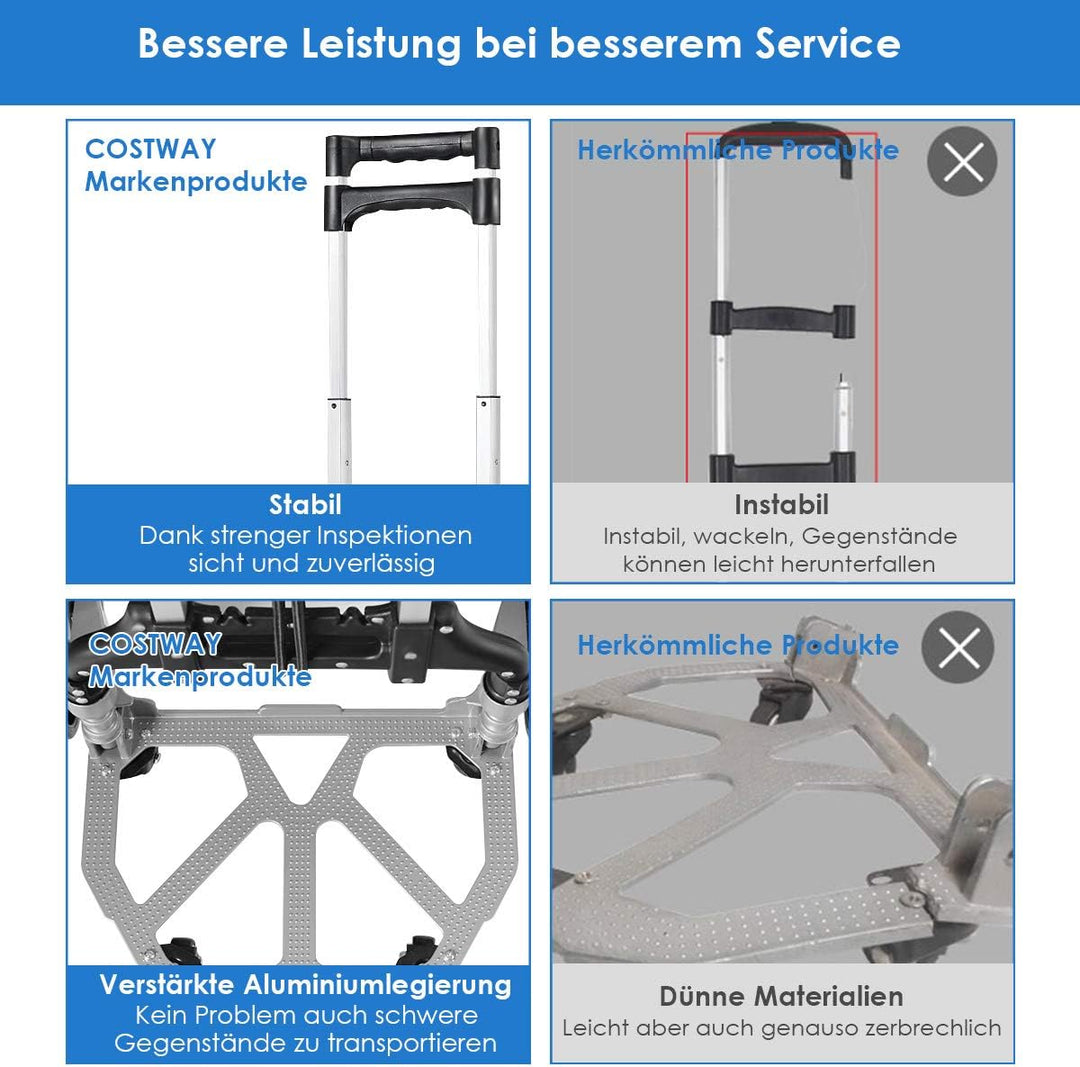 Bessere Leistung bei besserem Service

COSTWAY Markenprodukte

Stabil
Dank strenger Inspektionen sicht und zuverlässig

Herkömmliche Produkte

Instabil
Instabil, wackeln, Gegenstände können leicht herunterfallen

COSTWAY Markenprodukte

Verstärkte Aluminiumlegierung
Kein Problem auch schwere Gegenstände zu transportieren

Herkömmliche Produkte

Dünne Materialien
Leicht aber auch genauso zerbrechlich