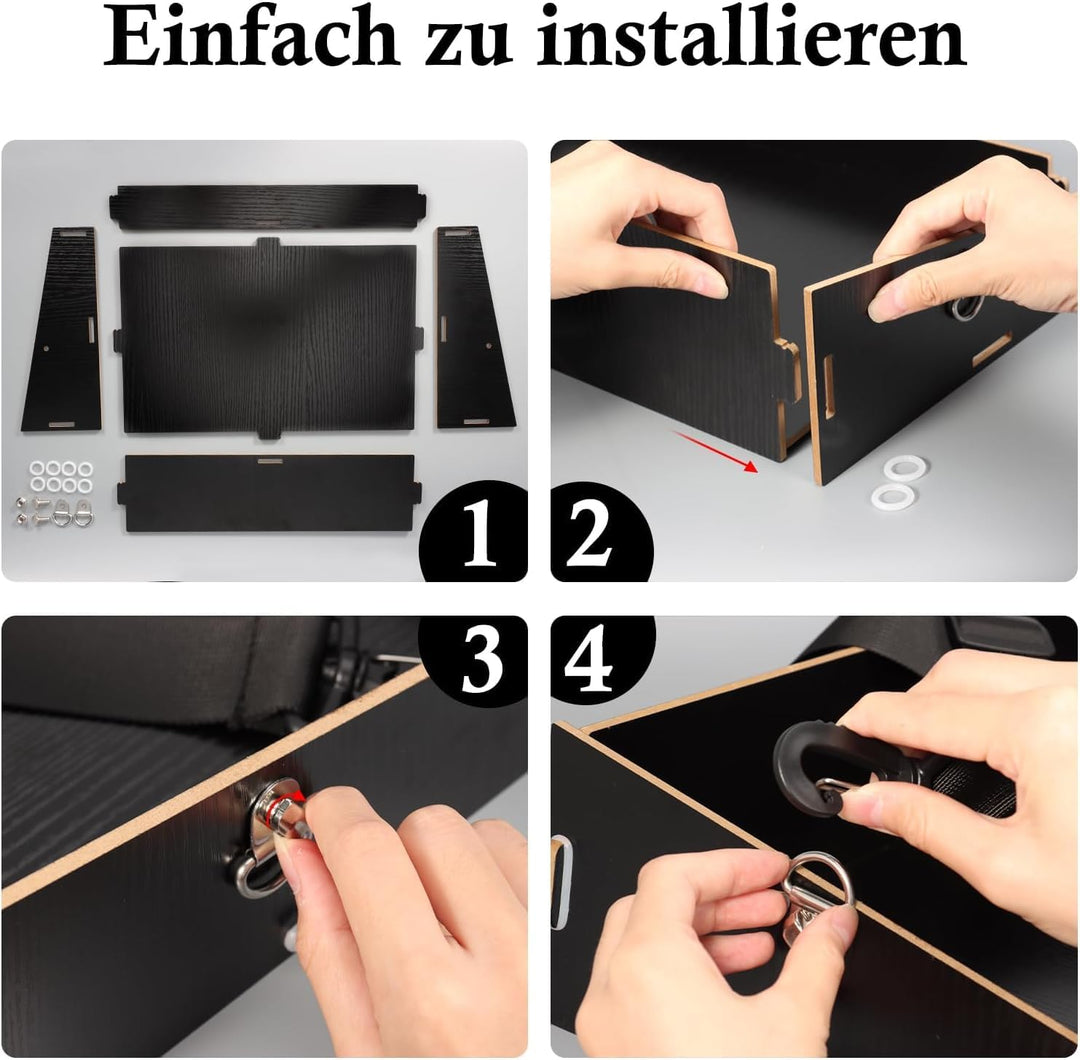 Einfach zu installieren

1

2

3

4