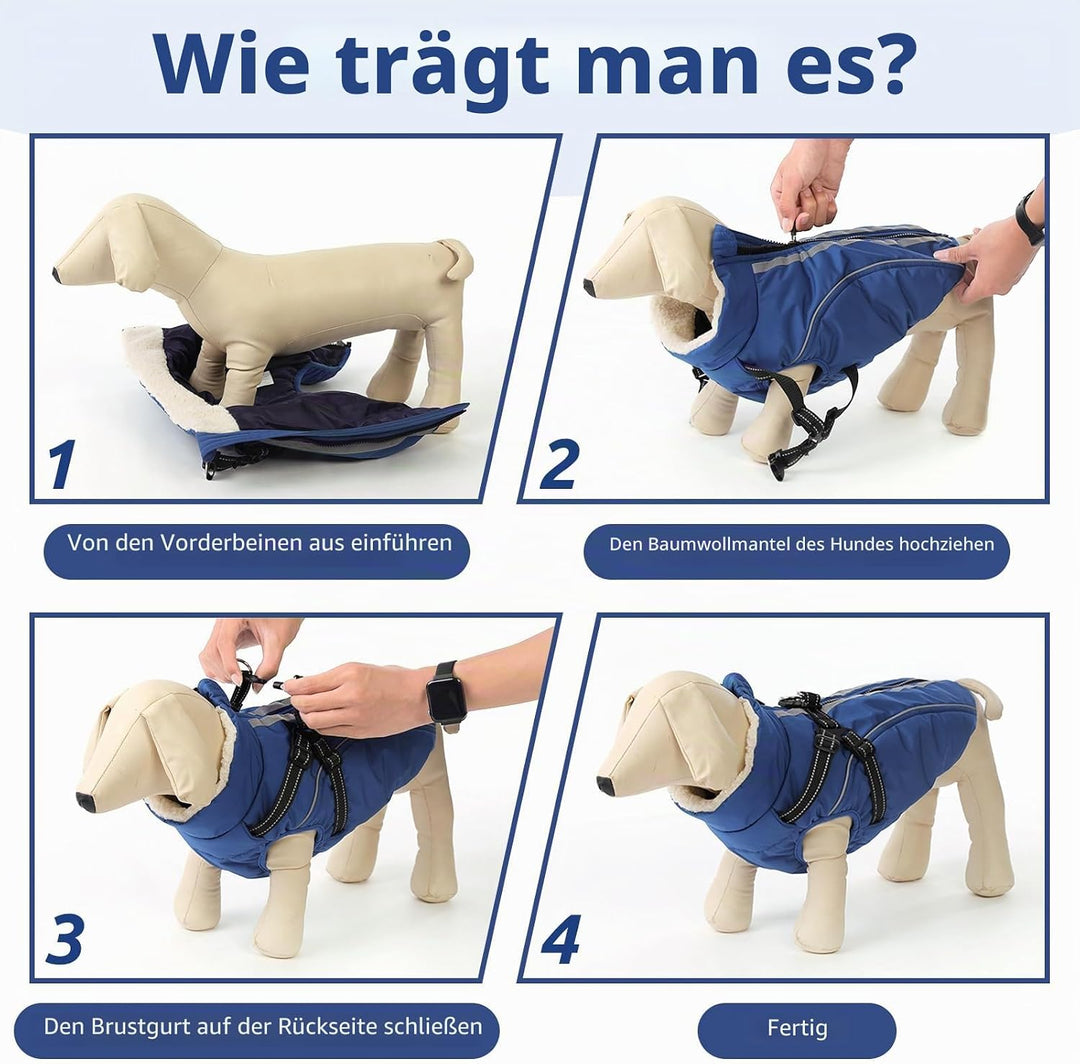 Wie trägt man es?

1

Von den Vorderbeinen aus einführen

2

Den Baumwollmantel des Hundes hochziehen

3

Den Brustgurt auf der Rückseite schließen

4

Fertig