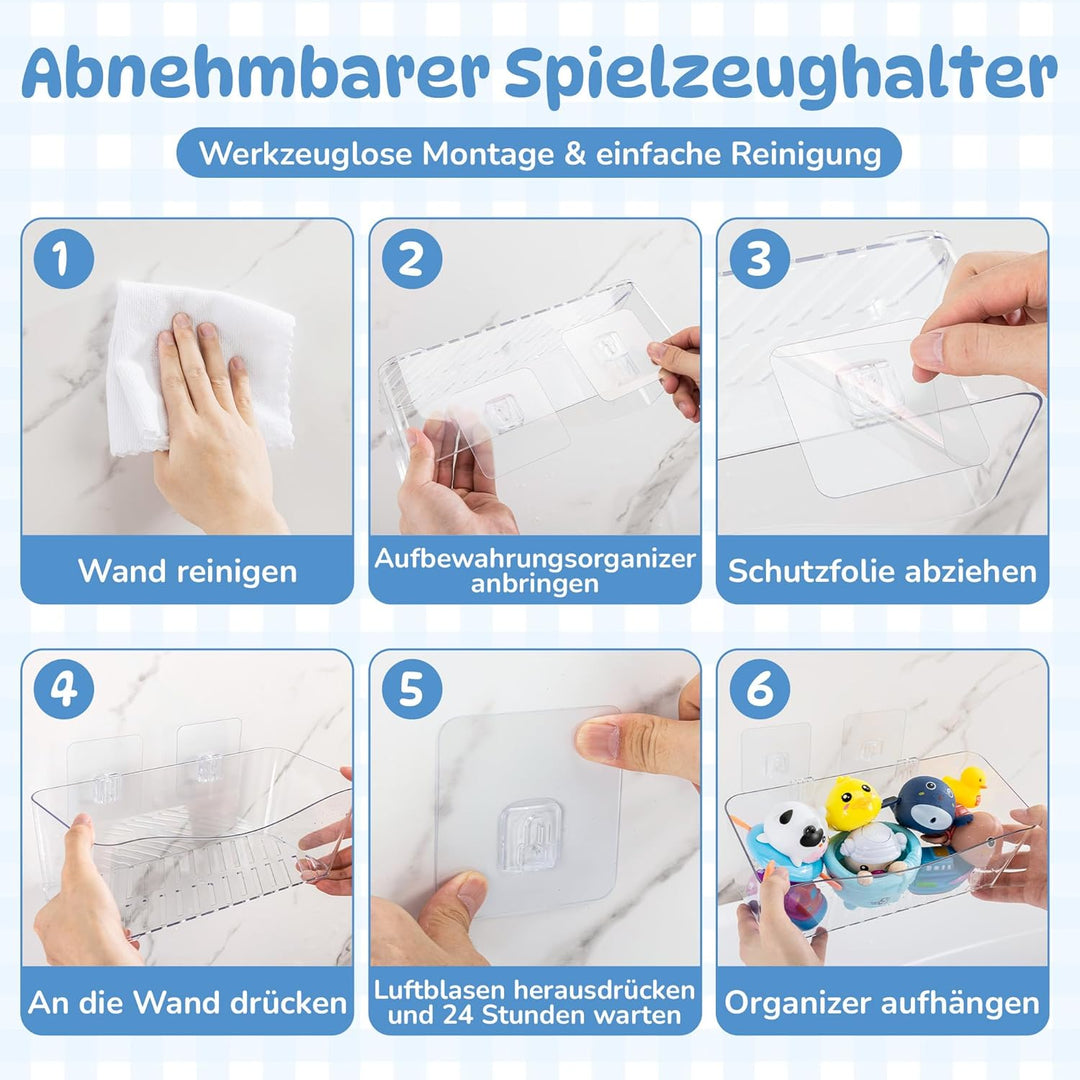 Abnehmbarer Spielzeughalter

Werkzeuglose Montage & einfache Reinigung

1

Wand reinigen

2

Aufbewahrungsorganizer anbringen

3

Schutzfolie abziehen

4

An die Wand drücken

5

Luftblasen herausdrücken und 24 Stunden warten

6

Organizer aufhängen