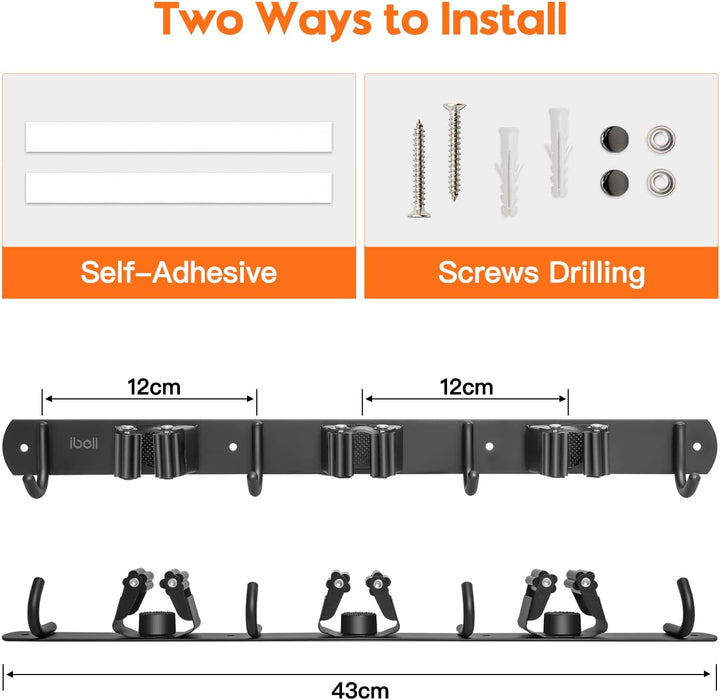 Two Ways to Install

Self-Adhesive

Screws Drilling

12cm

12cm

ibell

43cm