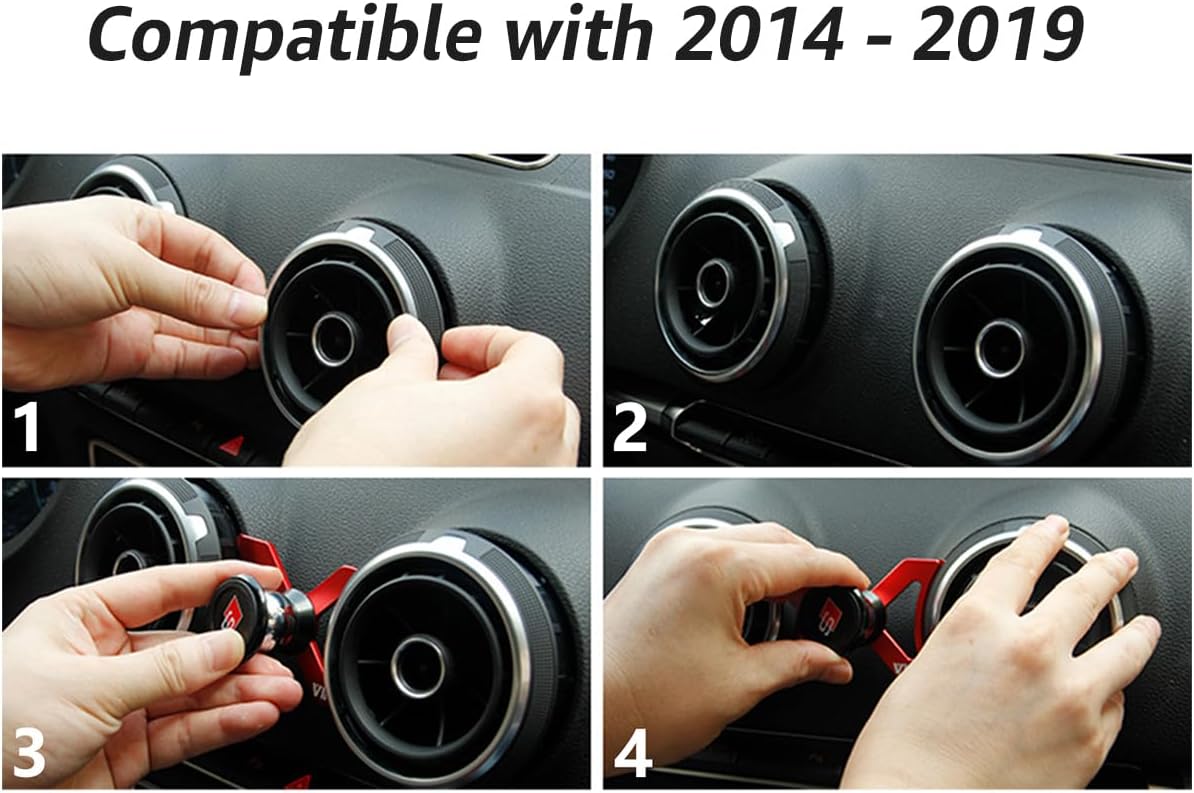 Compatible with 2014 - 2019

1

2

3

4