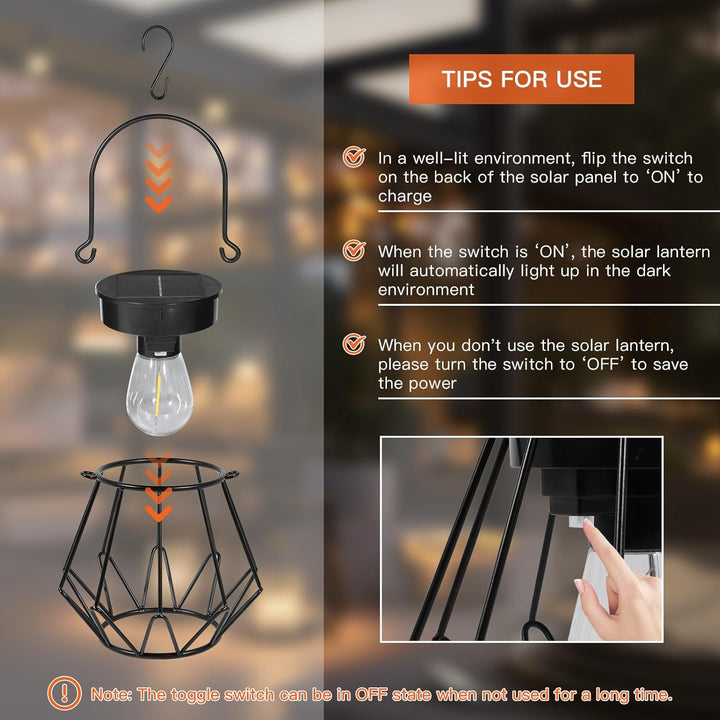 TIPS FOR USE

In a well-lit environment, flip the switch on the back of the solar panel to ‘ON’ to charge

When the switch is ‘ON’, the solar lantern will automatically light up in the dark environment

When you don’t use the solar lantern, please turn the switch to ‘OFF’ to save the power

Note: The toggle switch can be in OFF state when not used for a long time.