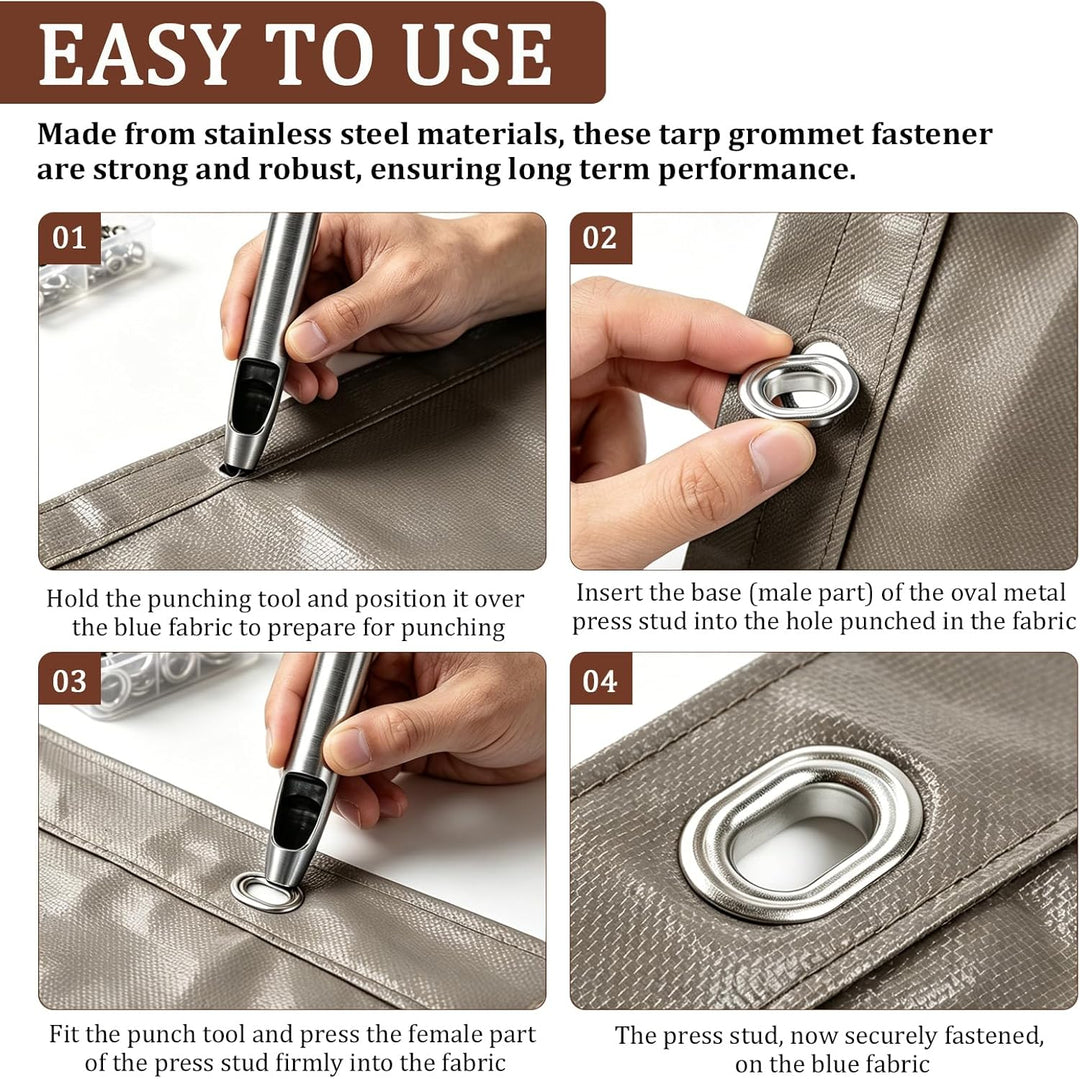 EASY TO USE

Made from stainless steel materials, these tarp grommet fastener are strong and robust, ensuring long term performance.

01

Hold the punching tool and position it over the blue fabric to prepare for punching

02

Insert the base (male part) of the oval metal press stud into the hole punched in the fabric

03

Fit the punch tool and press the female part of the press stud firmly into the fabric

04

The press stud, now securely fastened, on the blue fabric