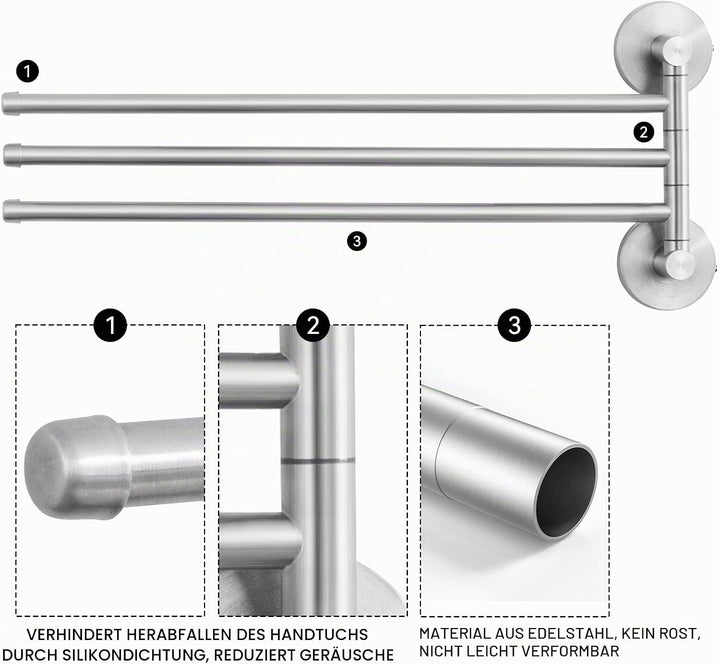 1

2

3

1

2

3

VERHINDERT HERABFALLEN DES HANDTUCHS DURCH SILIKONDICHTUNG, REDUZIERT GERÄUSCHE

MATERIAL AUS EDELSTAHL, KEIN ROST, NICHT LEICHT VERFORMBAR