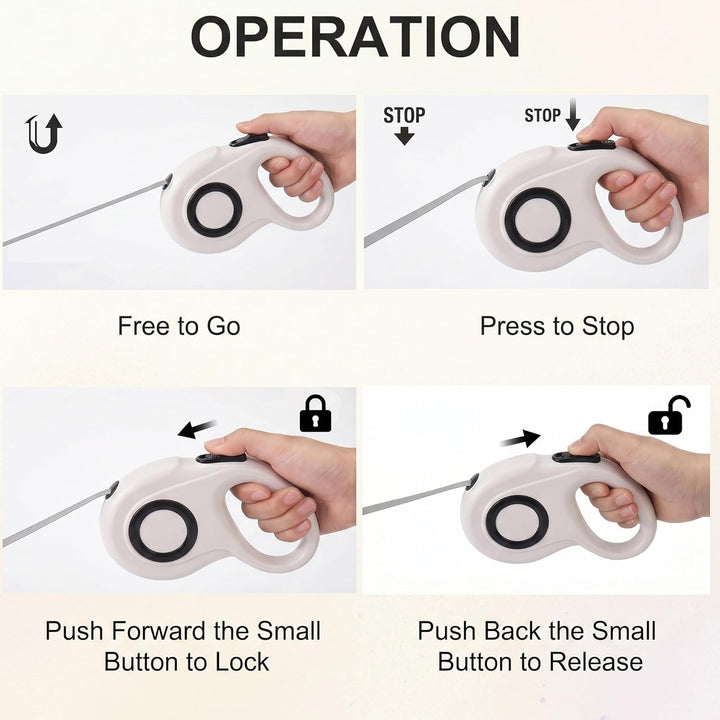 OPERATION

STOP

STOP

Free to Go

Press to Stop

Push Forward the Small Button to Lock

Push Back the Small Button to Release