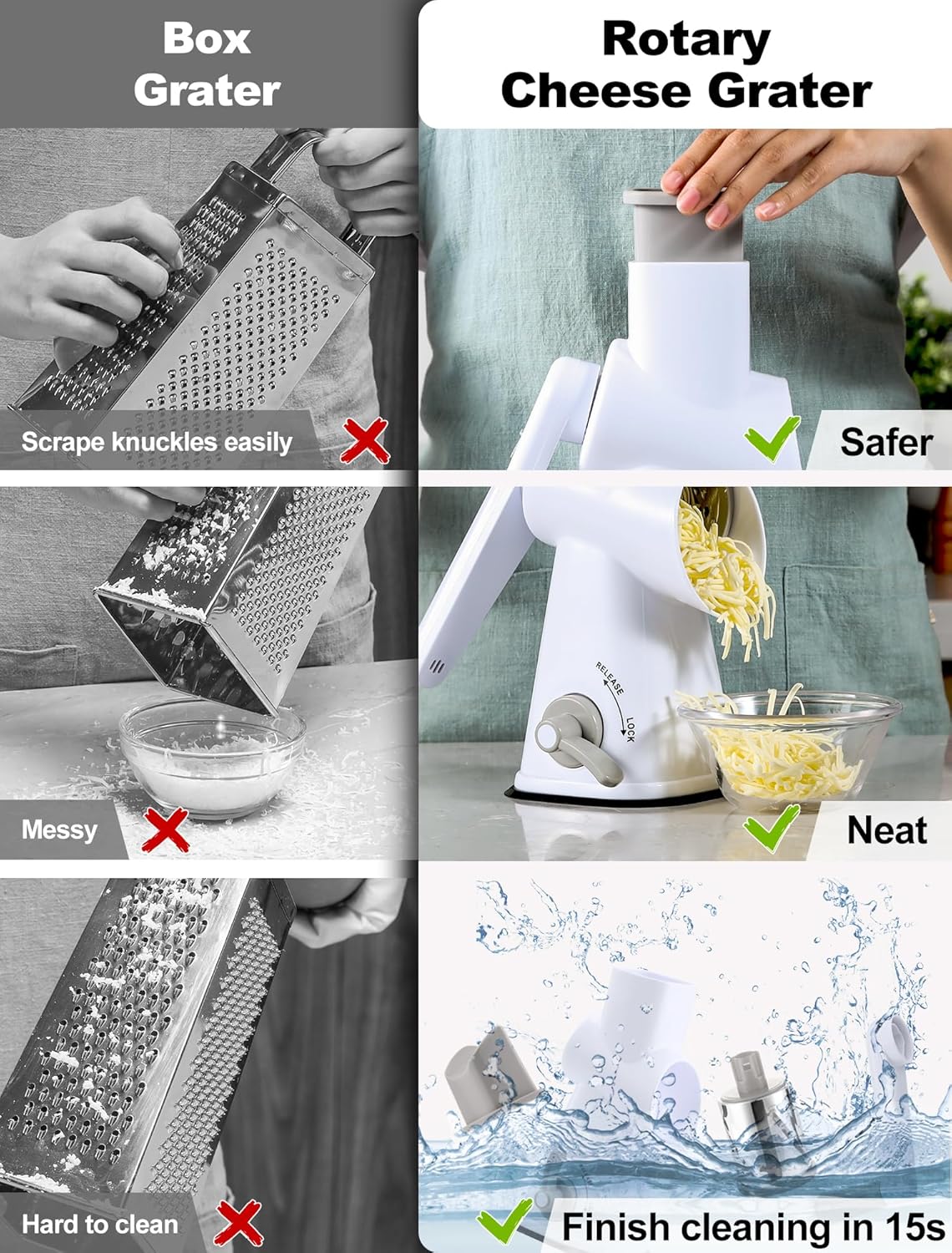 Box Grater

Scrape knuckles easily

Messy

Hard to clean

Rotary Cheese Grater

Safer

RELEASE

LOCK

Neat

Finish cleaning in 15s