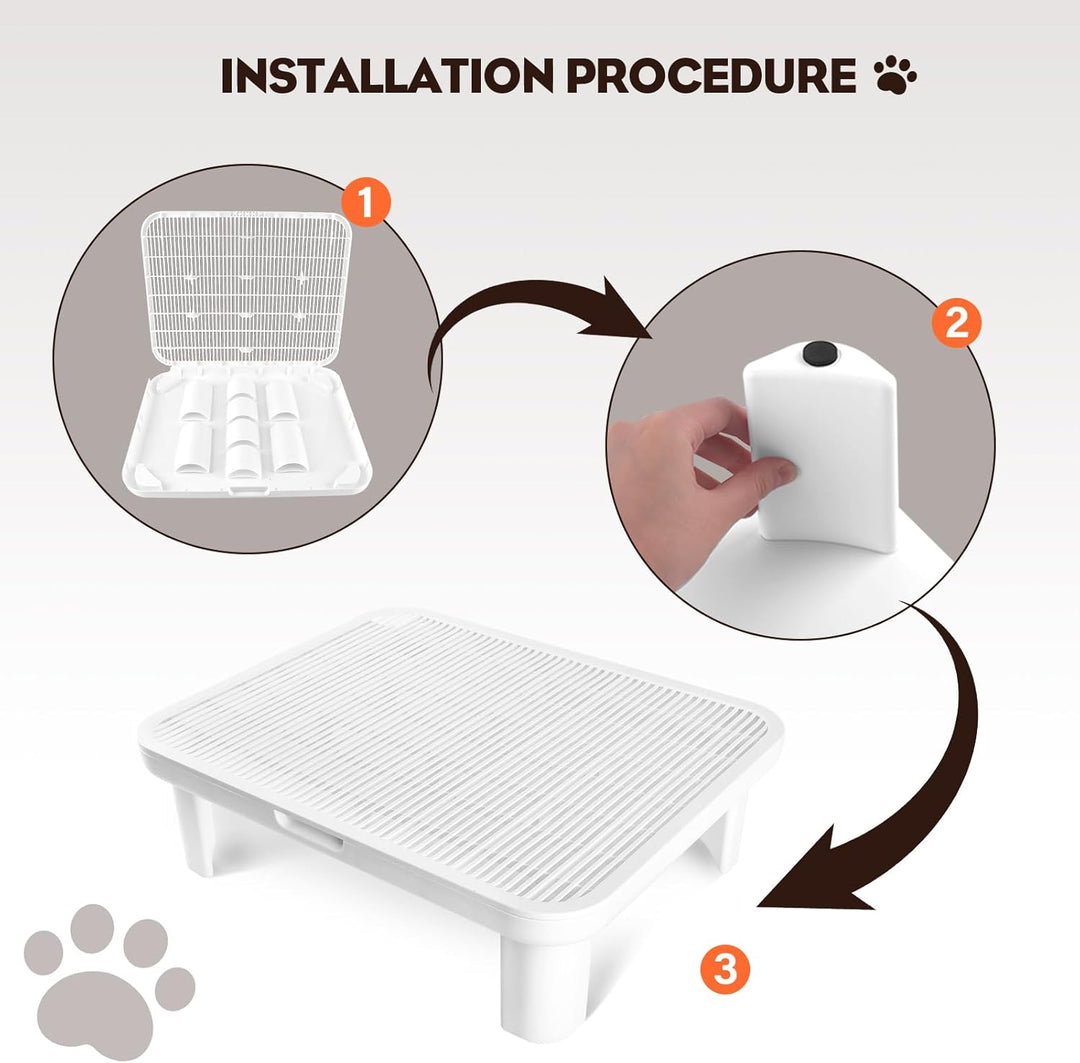 INSTALLATION PROCEDURE

1

2

3