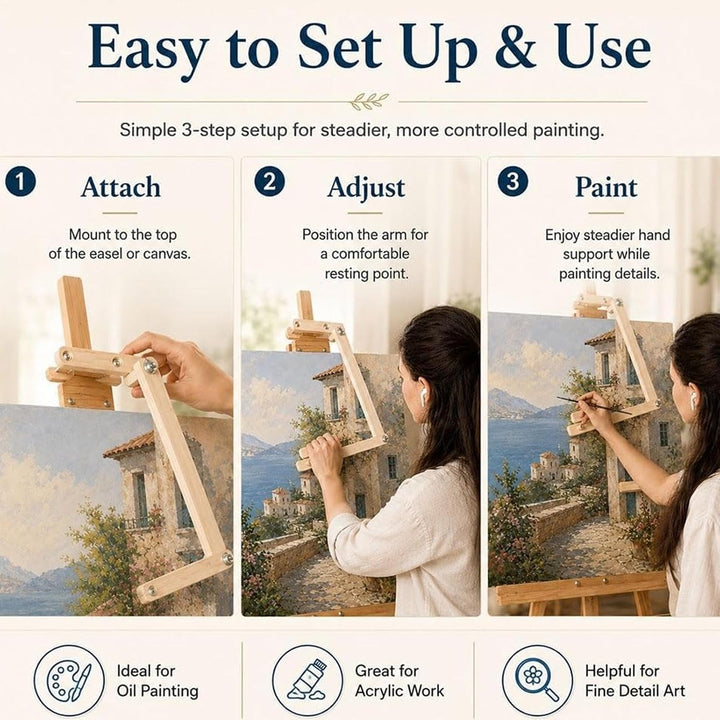 Easy to Set Up & Use

Simple 3-step setup for steadier, more controlled painting.

1 Attach

Mount to the top of the easel or canvas.

2 Adjust

Position the arm for a comfortable resting point.

3 Paint

Enjoy steadier hand support while painting details.

Ideal for Oil Painting

Great for Acrylic Work

Helpful for Fine Detail Art