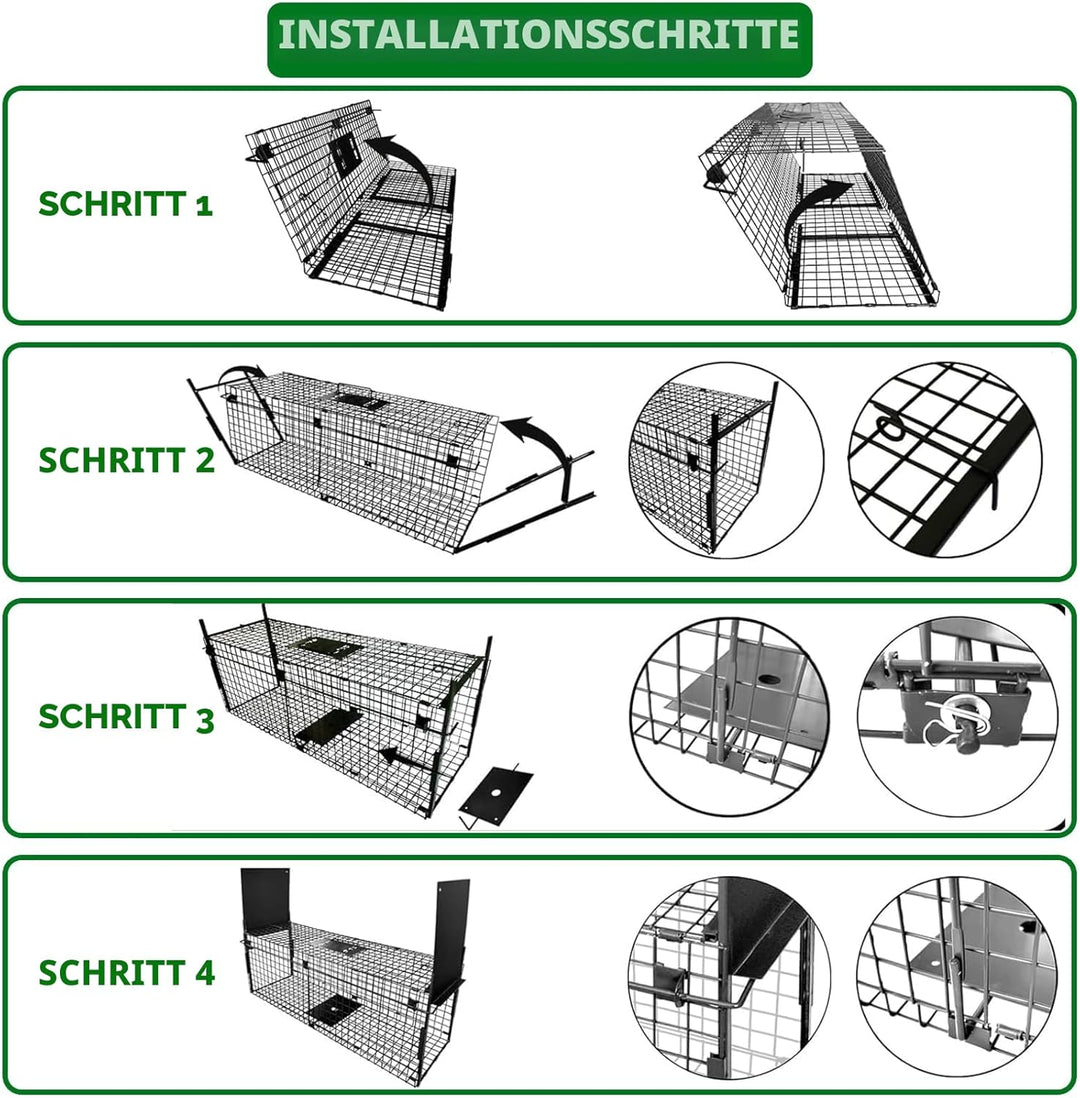 INSTALLATIONSSCHRITTE

SCHRITT 1

SCHRITT 2

SCHRITT 3

SCHRITT 4